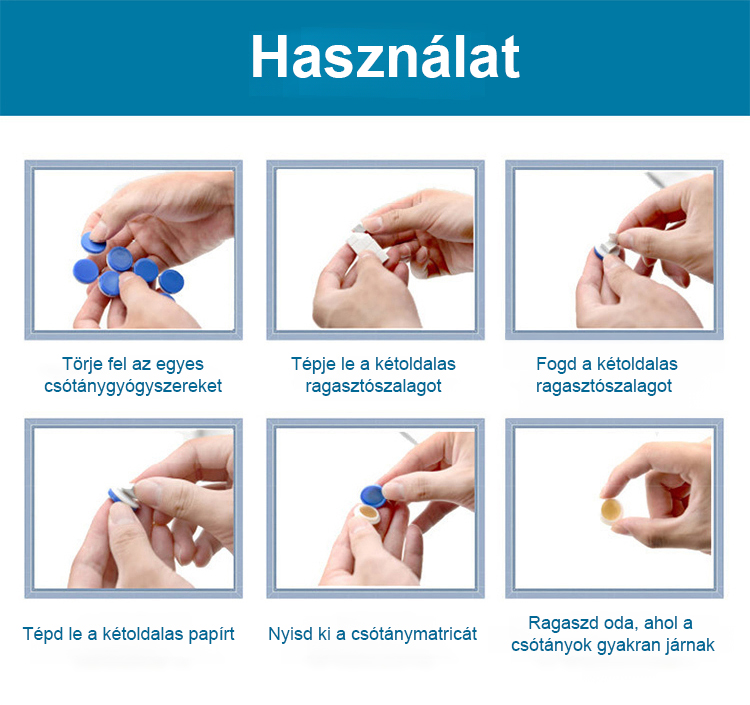 Használat

Törje fel az egyes csótánygyógyszereket

Tépje le a kétoldalas ragasztószalagot

Fogd a kétoldalas ragasztószalagot

Tépd le a kétoldalas papírt

Nyisd ki a csótánymatricát

Ragaszd oda, ahol a csótányok gyakran járnak