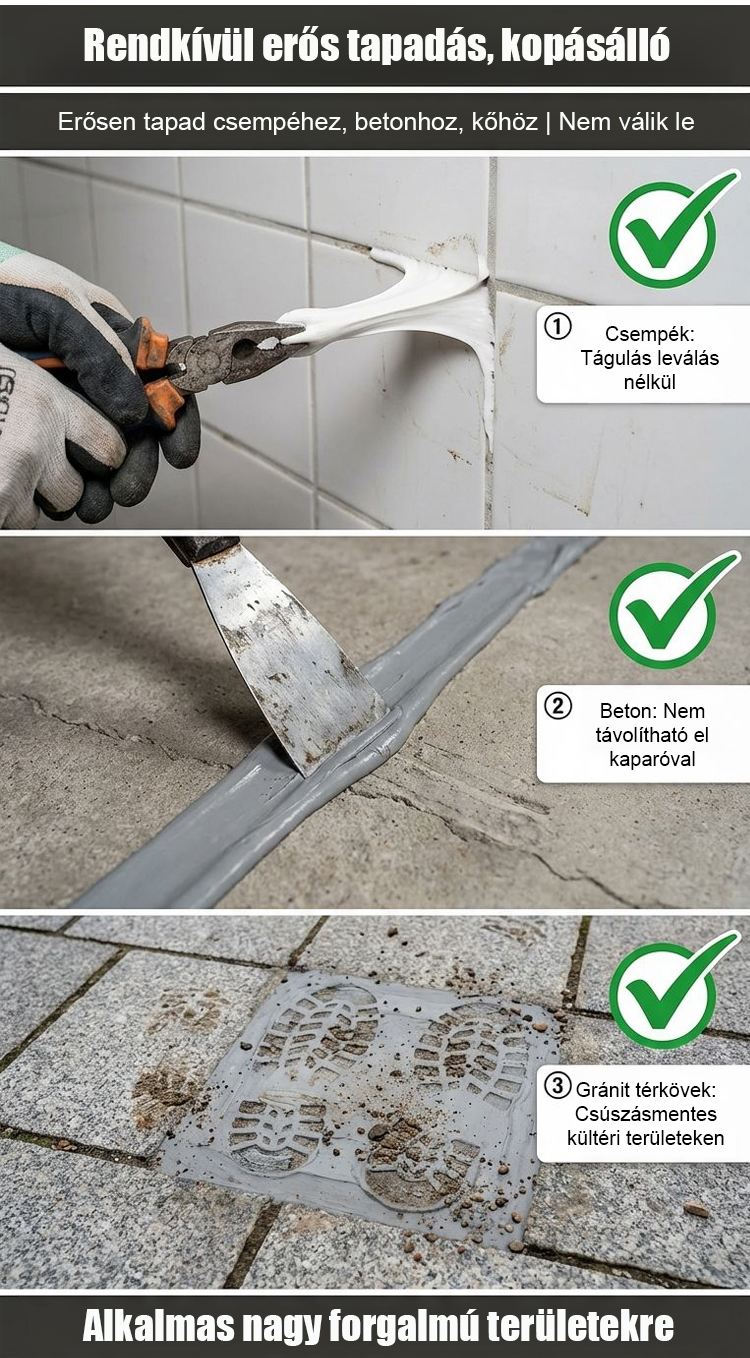 Rendkívül erős tapadás, kopásálló

Erősen tapad csempéhez, betonhoz, kőhöz | Nem válik le

① Csempék: Tágulás leválás nélkül

② Beton: Nem távolítható el kaparóval

③ Gránit térkövek: Csúszásmentes kültéri területeken

Alkalmas nagy forgalmú területekre