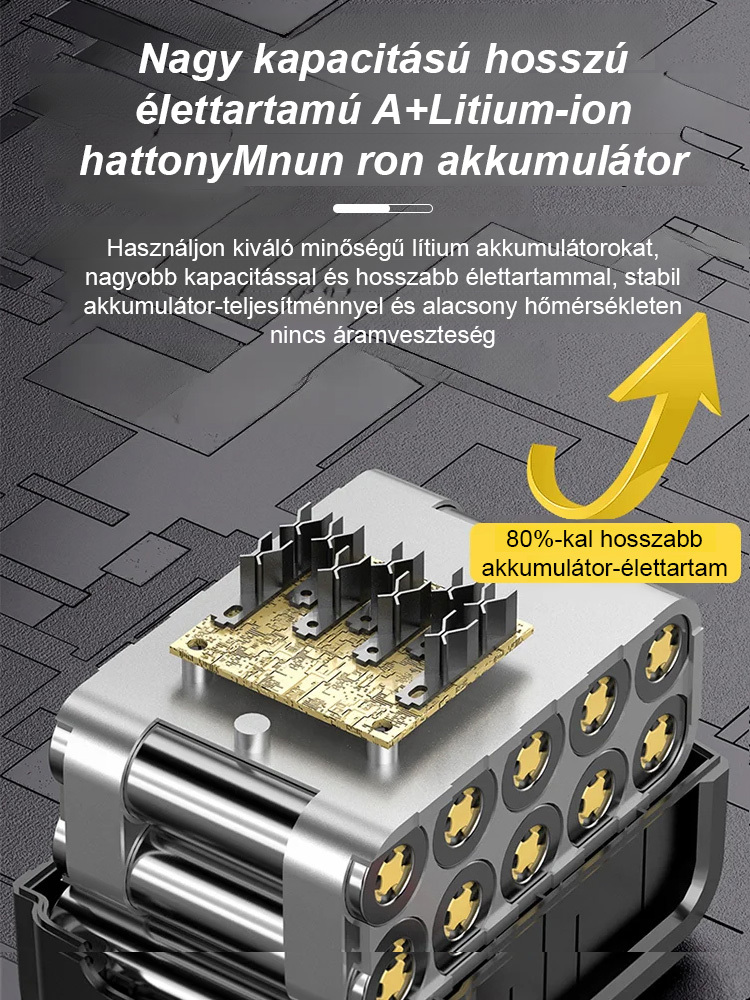 Nagy kapacitású hosszú élettartamú A+Litium-ion hattonyMnun ron akkumulátor

Használjon kiváló minőségű lítium akkumulátorokat, nagyobb kapacitással és hosszabb élettartammal, stabil akkumulátor-teljesítménnyel és alacsony hőmérsékleten nincs áramveszteség

80%-kal hosszabb akkumulátor-élettartam