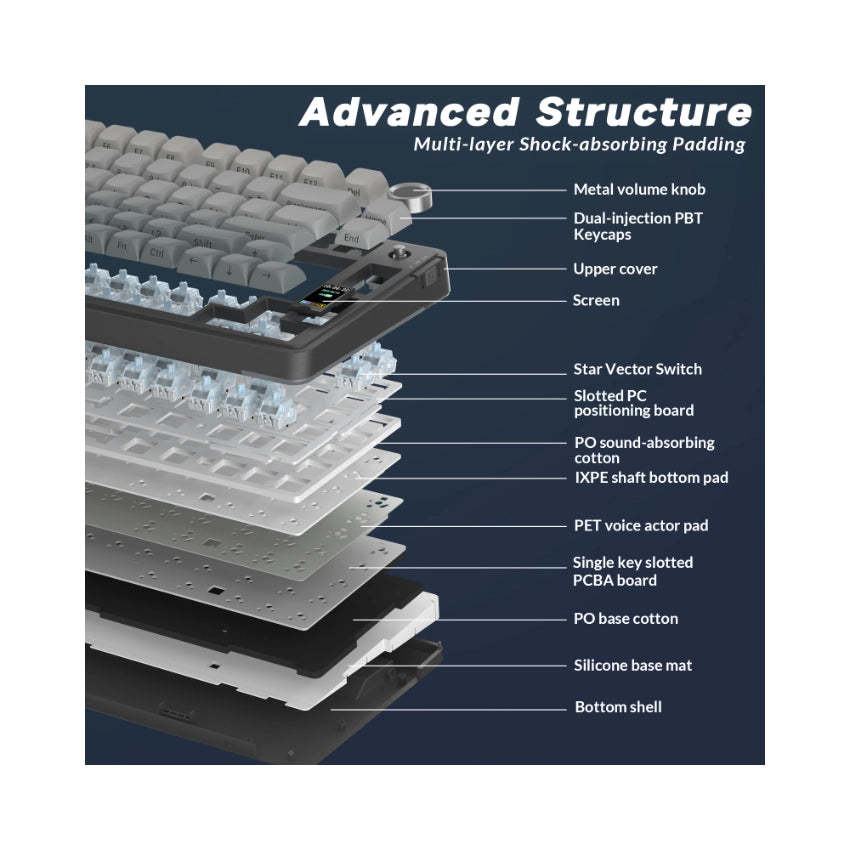 Advanced Structure
Multi-layer Shock-absorbing Padding

Metal volume knob
Dual-injection PBT Keycaps
Upper cover
Screen
Star Vector Switch
Slotted PC positioning board
PO sound-absorbing cotton
IXPE shaft bottom pad
PET voice actor pad
Single key slotted PCBA board
PO base cotton
Silicone base mat
Bottom shell

F10
F11
F12
Del
End
Fn
Ctrl
Shift