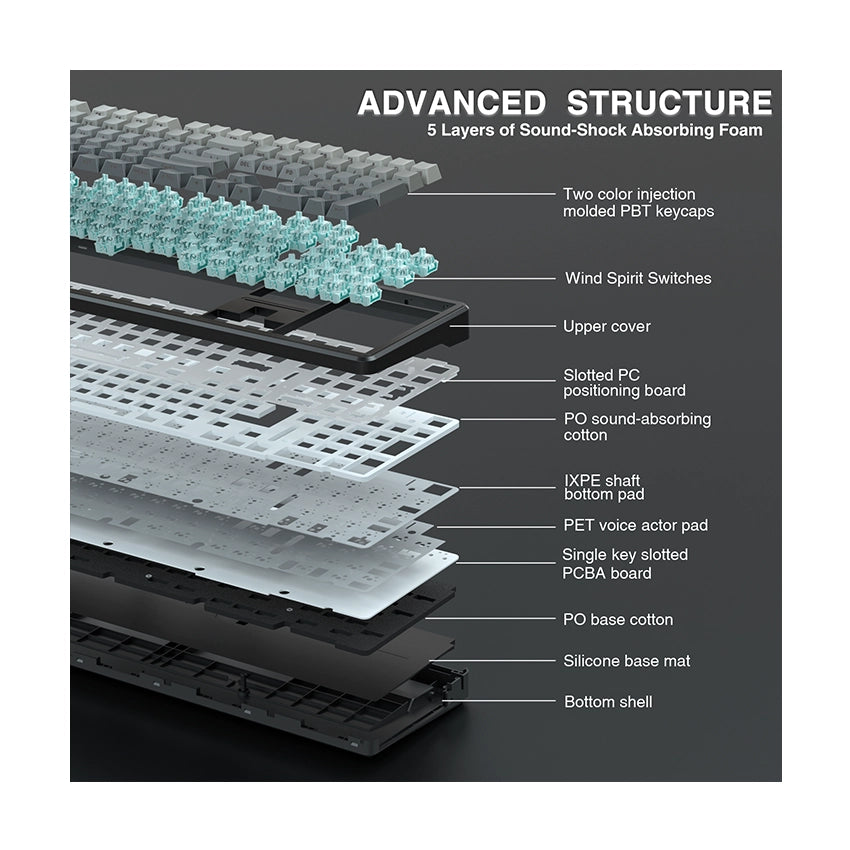 ADVANCED STRUCTURE
5 Layers of Sound-Shock Absorbing Foam

Two color injection molded PBT keycaps

Wind Spirit Switches

Upper cover

Slotted PC positioning board

PO sound-absorbing cotton

IXPE shaft bottom pad

PET voice actor pad

Single key slotted PCBA board

PO base cotton

Silicone base mat

Bottom shell