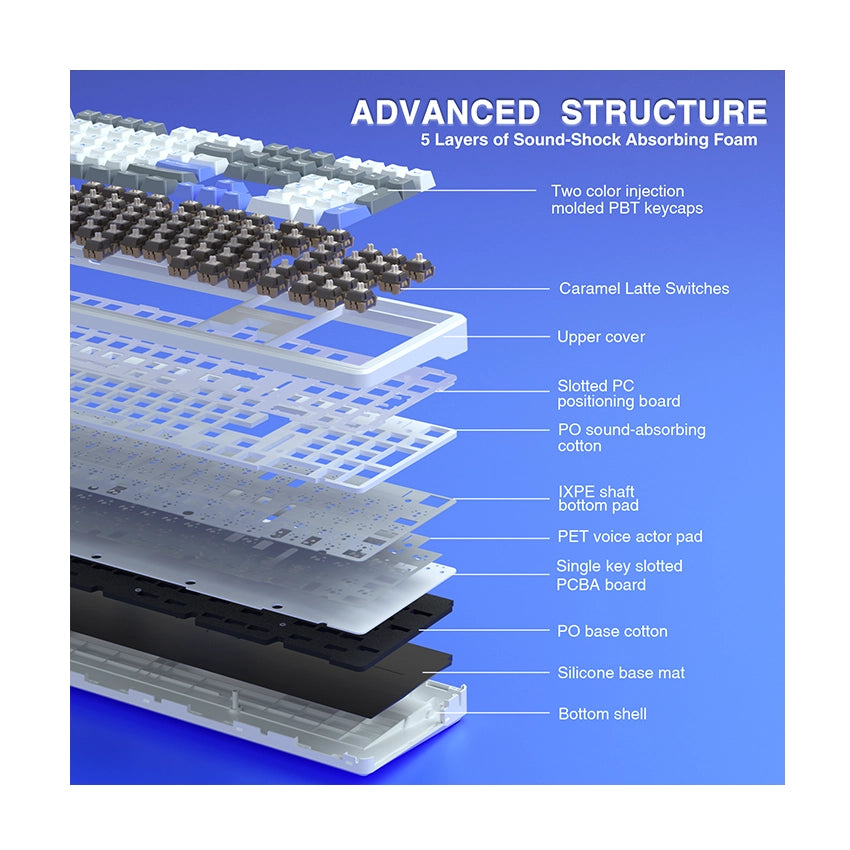 ADVANCED STRUCTURE
5 Layers of Sound-Shock Absorbing Foam

Two color injection molded PBT keycaps

Caramel Latte Switches

Upper cover

Slotted PC positioning board

PO sound-absorbing cotton

IXPE shaft bottom pad

PET voice actor pad

Single key slotted PCBA board

PO base cotton

Silicone base mat

Bottom shell