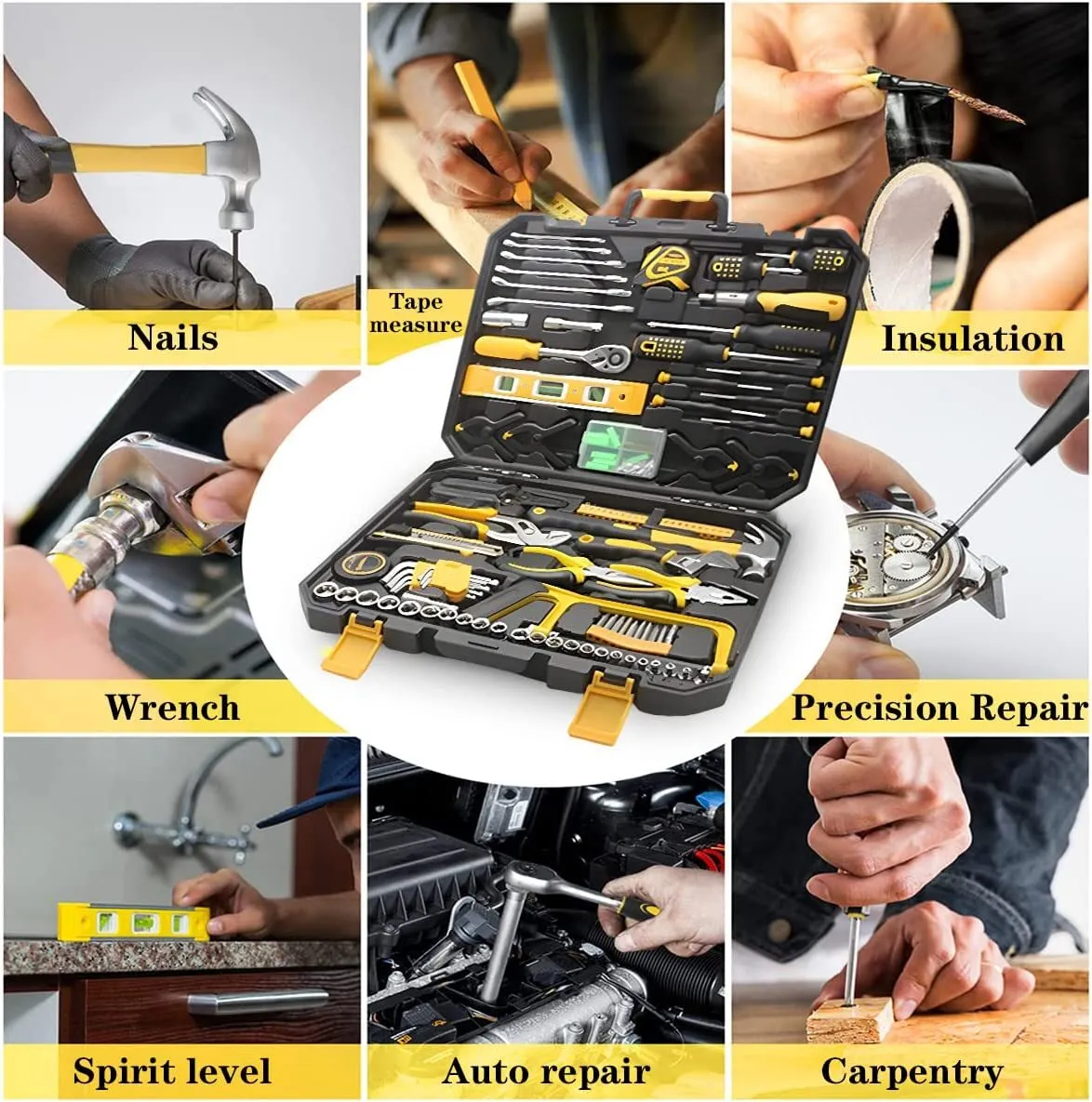 Nails

Tape measure

Insulation

Wrench

Precision Repair

Spirit level

Auto repair

Carpentry