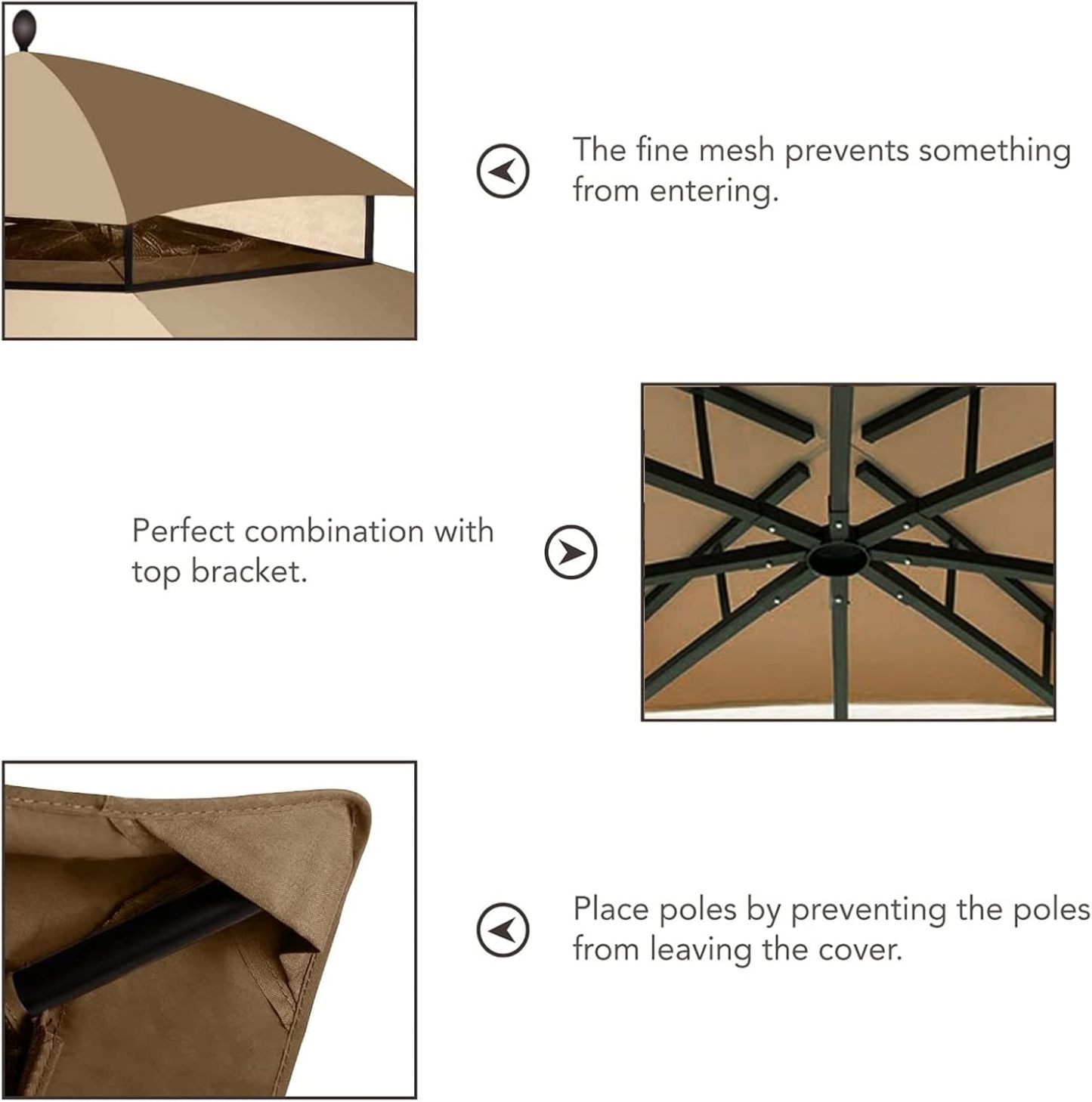 The fine mesh prevents something from entering.

Perfect combination with top bracket.

Place poles by preventing the poles from leaving the cover.