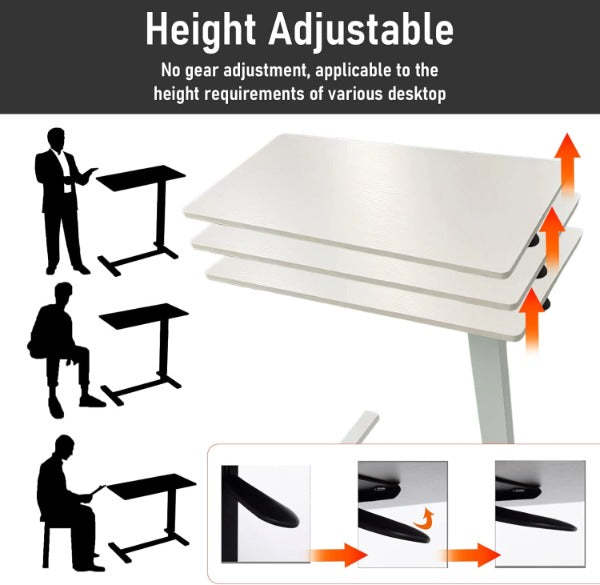 Height Adjustable

No gear adjustment, applicable to the height requirements of various desktop