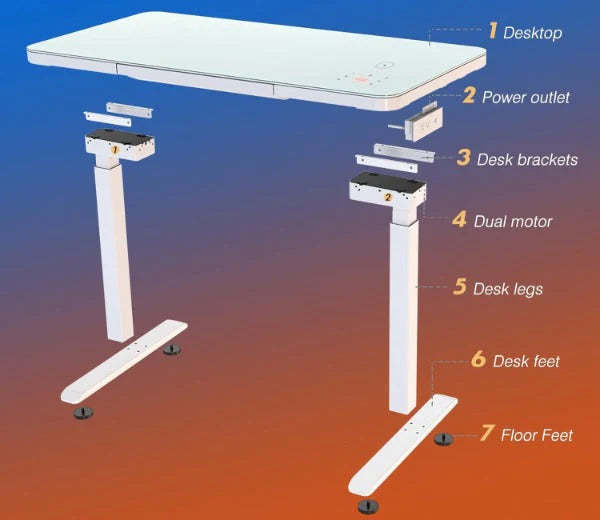 1 Desktop

2 Power outlet

3 Desk brackets

4 Dual motor

5 Desk legs

6 Desk feet

7 Floor Feet

1

2