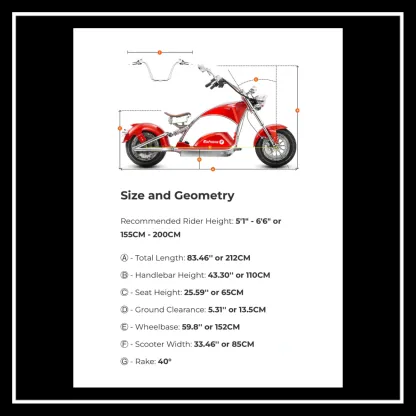 Size and Geometry

Recommended Rider Height: 5'1" - 6'6" or 155CM - 200CM

Ⓐ - Total Length: 83.46'' or 212CM

Ⓑ - Handlebar Height: 43.30'' or 110CM

Ⓒ - Seat Height: 25.59'' or 65CM

Ⓓ - Ground Clearance: 5.31'' or 13.5CM

Ⓔ - Wheelbase: 59.8'' or 152CM

Ⓕ - Scooter Width: 33.46'' or 85CM

Ⓖ - Rake: 40°