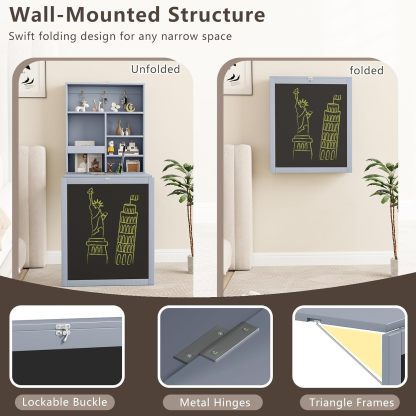 Wall-Mounted Structure

Swift folding design for any narrow space

Unfolded

folded

Lockable Buckle

Metal Hinges

Triangle Frames