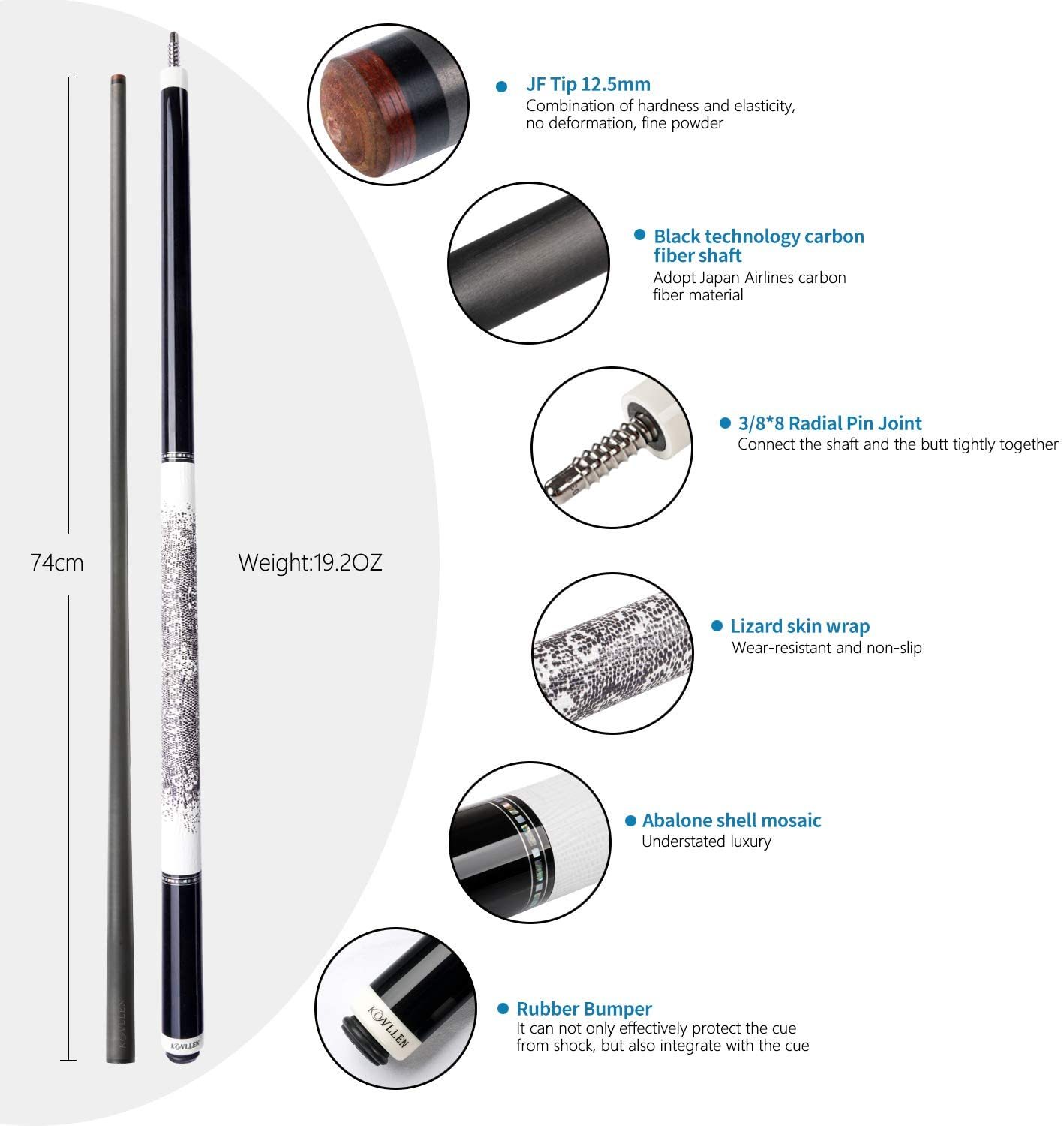 74cm

Weight:19.2OZ

KONLLEN

KONLLEN

JF Tip 12.5mm
Combination of hardness and elasticity, no deformation, fine powder

Black technology carbon fiber shaft
Adopt Japan Airlines carbon fiber material

3/8*8 Radial Pin Joint
Connect the shaft and the butt tightly together

Lizard skin wrap
Wear-resistant and non-slip

Abalone shell mosaic
Understated luxury

KONLLEN

Rubber Bumper
It can not only effectively protect the cue from shock, but also integrate with the cue