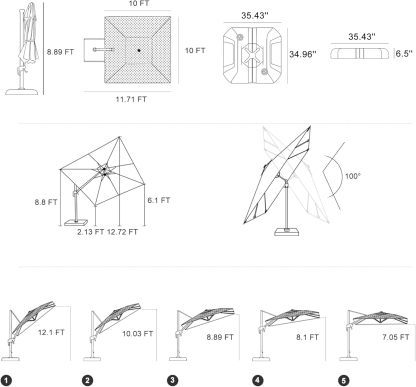 8.89 FT

10 FT

10 FT

11.71 FT

35.43''

34.96''

35.43''

6.5''

8.8 FT

6.1 FT

2.13 FT 12.72 FT

100°

12.1 FT

10.03 FT

8.89 FT

8.1 FT

7.05 FT

1

2

3

4

5