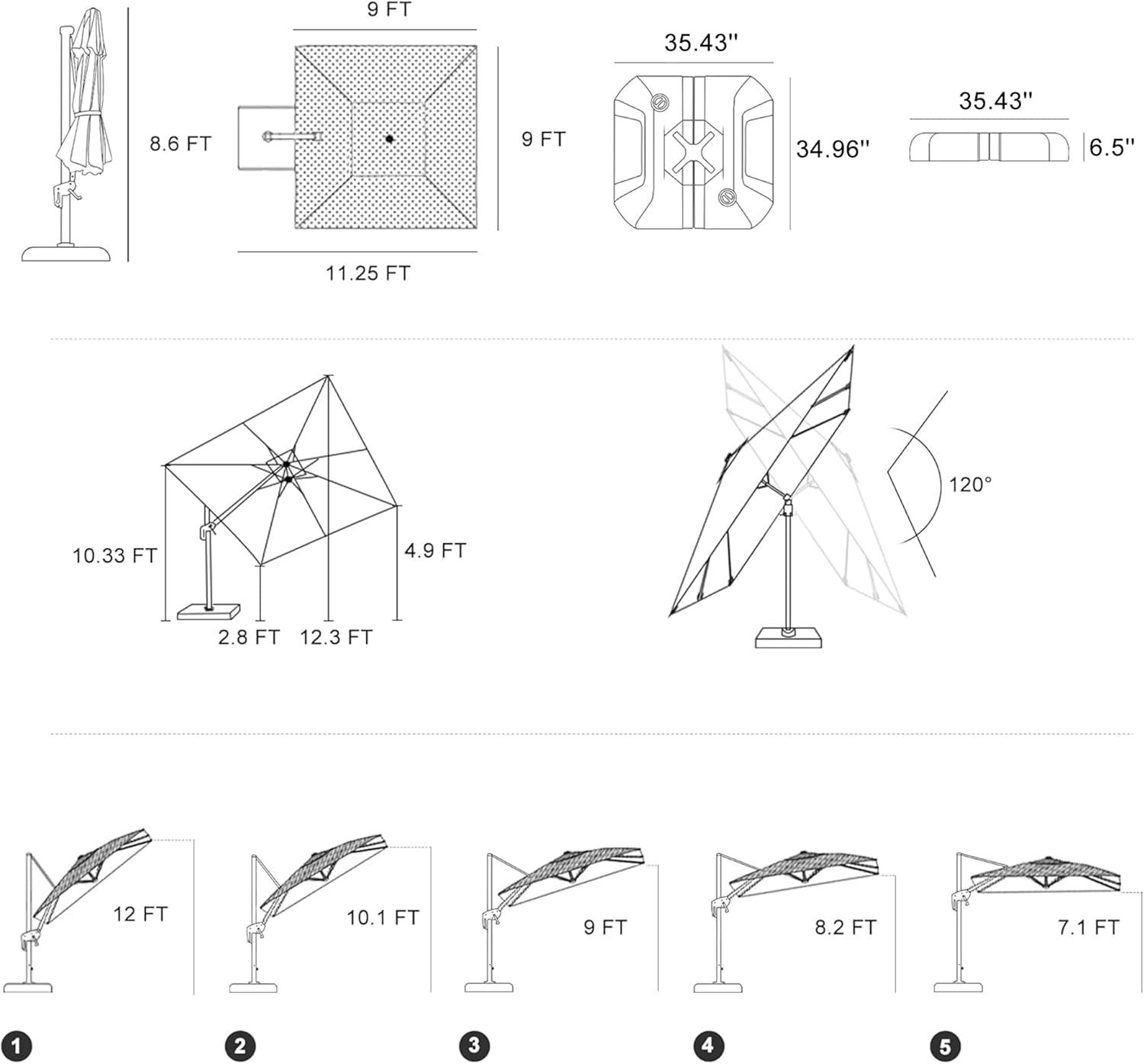 8.6 FT

9 FT

9 FT

11.25 FT

35.43''

34.96''

35.43''

6.5''

10.33 FT

2.8 FT

12.3 FT

4.9 FT

120°

12 FT

10.1 FT

9 FT

8.2 FT

7.1 FT

1

2

3

4

5