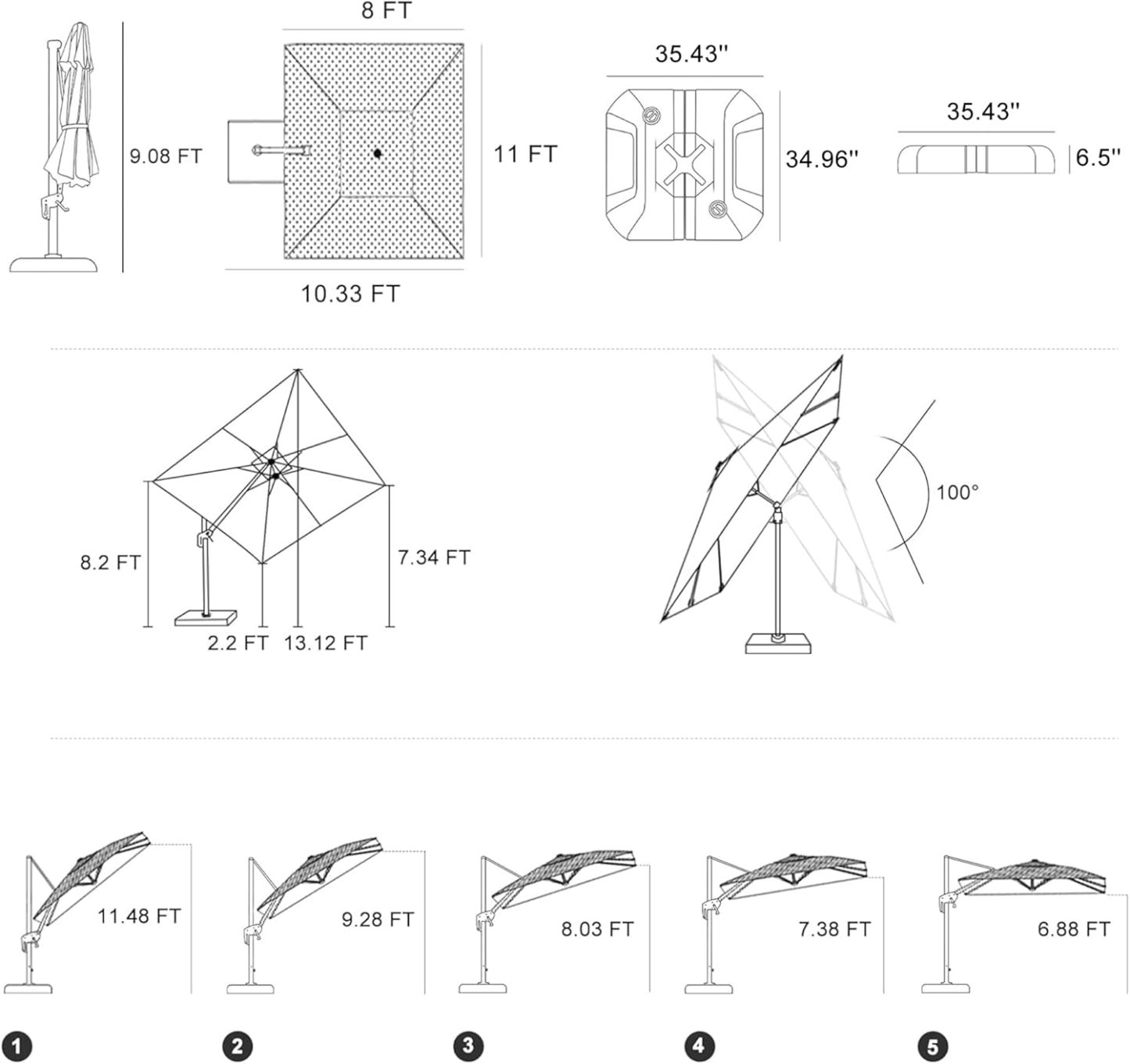 8 FT

9.08 FT

11 FT

10.33 FT

35.43''

34.96''

35.43''

6.5''

8.2 FT

7.34 FT

2.2 FT

13.12 FT

100°

11.48 FT

9.28 FT

8.03 FT

7.38 FT

6.88 FT

1

2

3

4

5