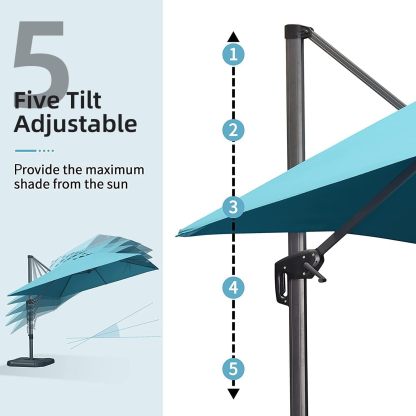 5

Five Tilt Adjustable

Provide the maximum shade from the sun

1

2

3

4

5