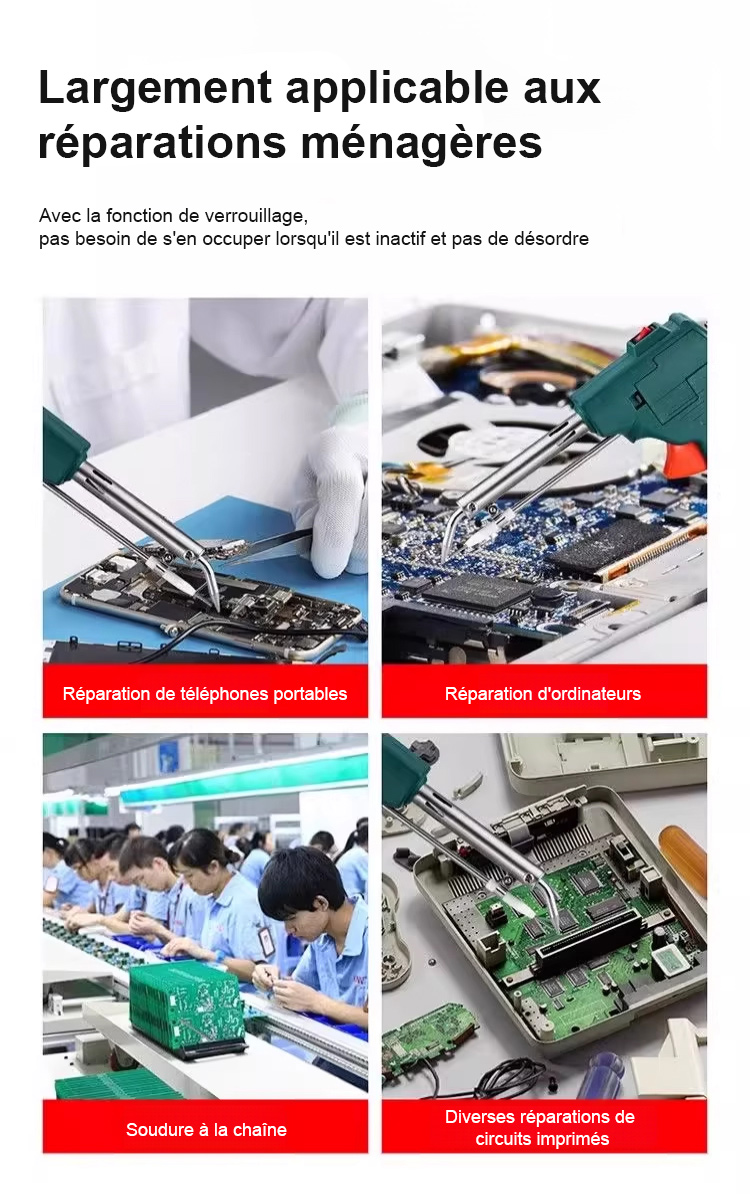 Largement applicable aux réparations ménagères

Avec la fonction de verrouillage,
pas besoin de s'en occuper lorsqu'il est inactif et pas de désordre

Réparation de téléphones portables

Réparation d'ordinateurs

Soudure à la chaîne

Diverses réparations de circuits imprimés