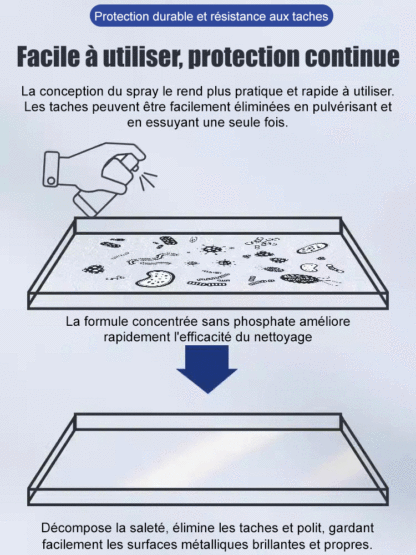 Protection durable et résistance aux taches

Facile à utiliser, protection continue

La conception du spray le rend plus pratique et rapide à utiliser. Les taches peuvent être facilement éliminées en pulvérisant et en essuyant une seule fois.

La formule concentrée sans phosphate améliore rapidement l'efficacité du nettoyage

Décompose la saleté, élimine les taches et polit, gardant facilement les surfaces métalliques brillantes et propres.