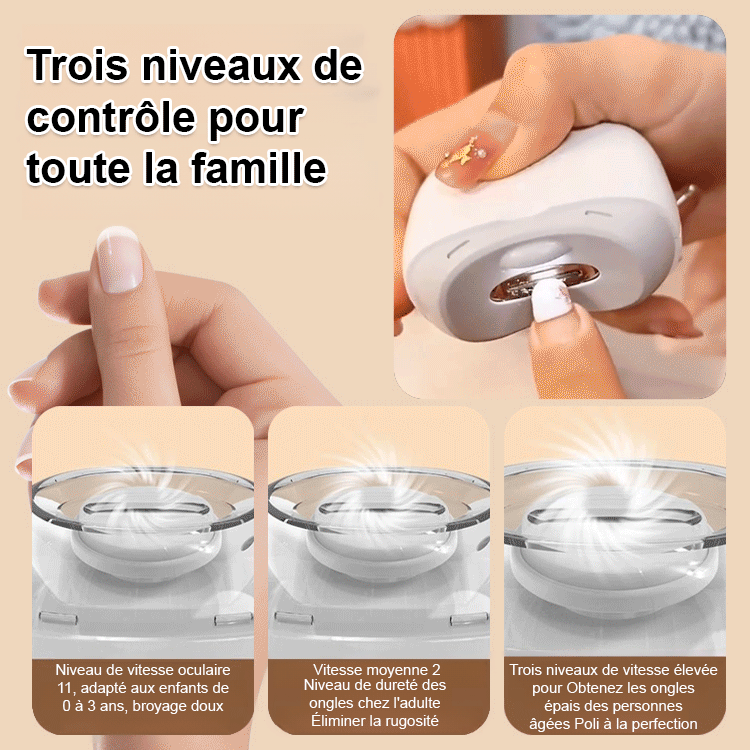 Trois niveaux de contrôle pour toute la famille

Niveau de vitesse oculaire 11, adapté aux enfants de 0 à 3 ans, broyage doux

Vitesse moyenne 2 Niveau de dureté des ongles chez l'adulte Éliminer la rugosité

Trois niveaux de vitesse élevée pour Obtenez les ongles épais des personnes âgées Poli à la perfection