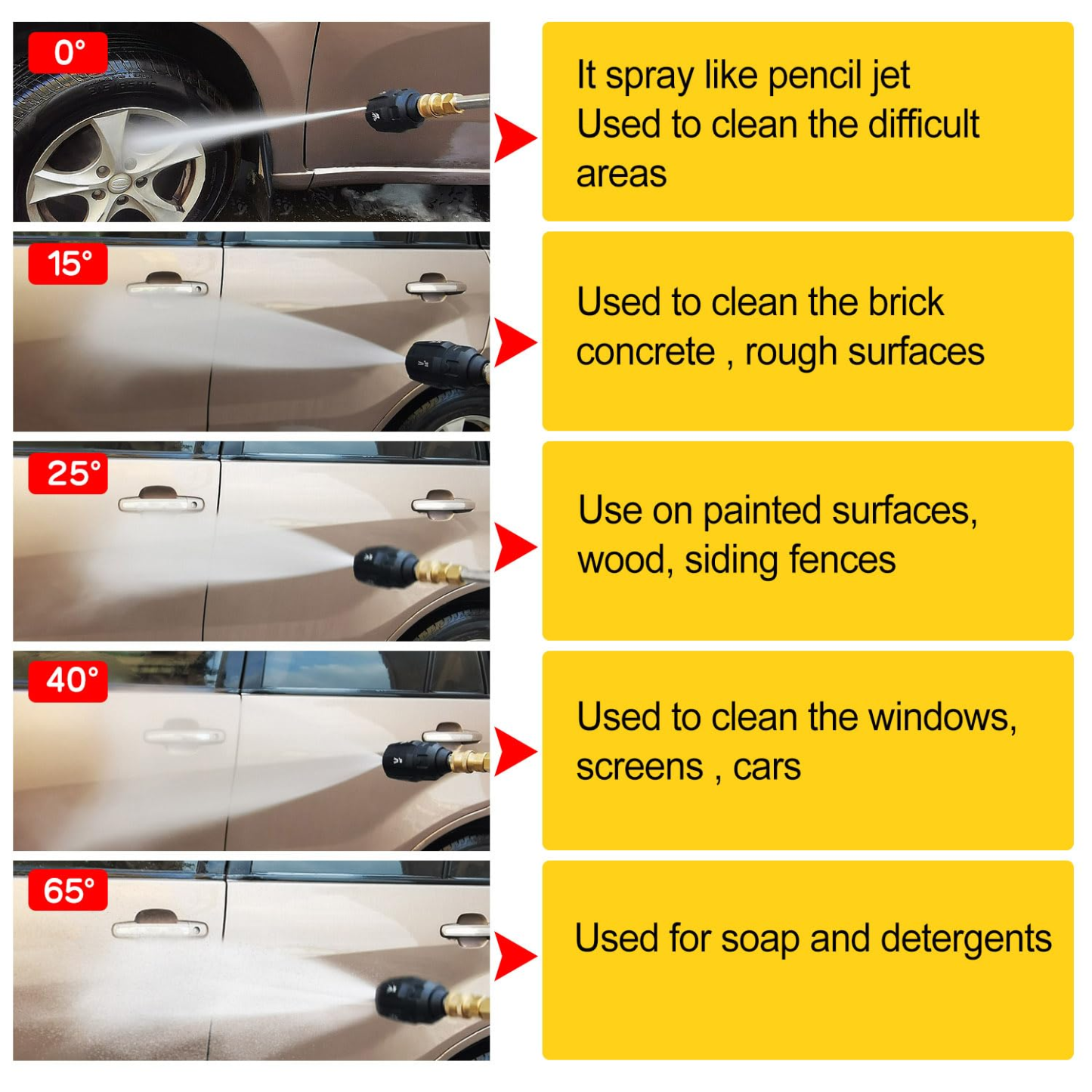 0°

It spray like pencil jet
Used to clean the difficult areas

15°

Used to clean the brick concrete , rough surfaces

25°

Use on painted surfaces, wood, siding fences

40°

Used to clean the windows, screens , cars

65°

Used for soap and detergents