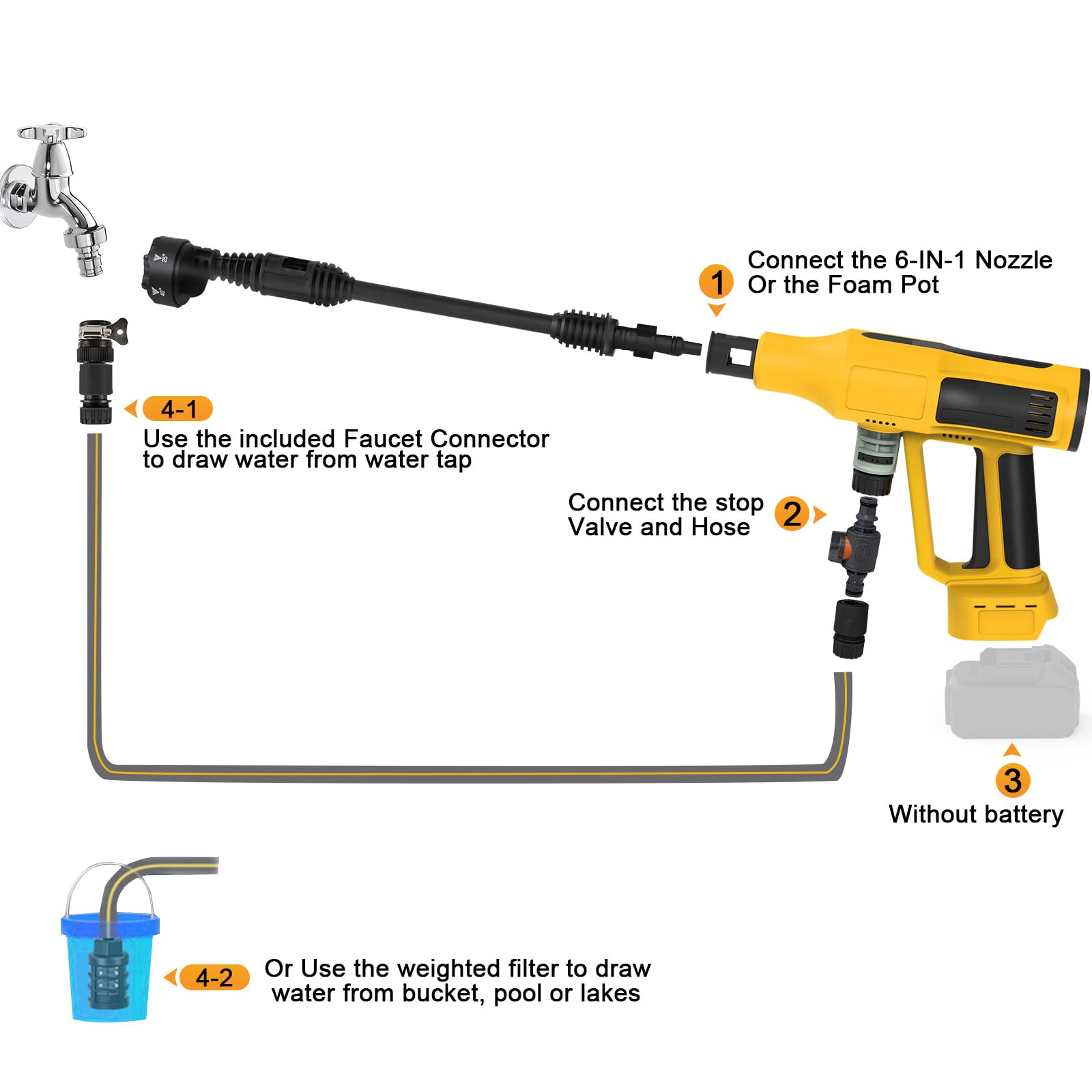 1
Connect the 6-IN-1 Nozzle
Or the Foam Pot

4-1
Use the included Faucet Connector to draw water from water tap

Connect the stop Valve and Hose
2

3
Without battery

4-2
Or Use the weighted filter to draw water from bucket, pool or lakes