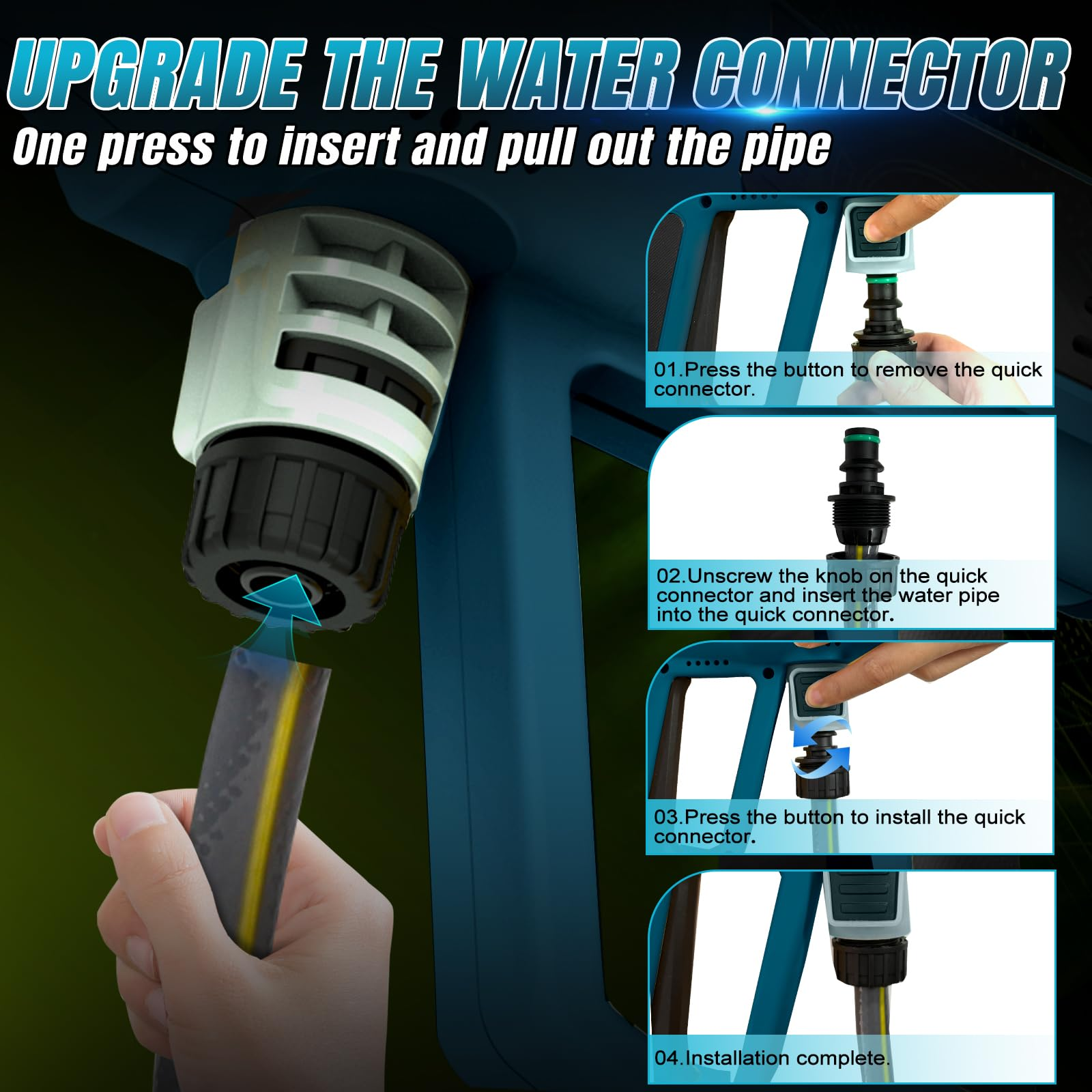 UPGRADE THE WATER CONNECTOR

One press to insert and pull out the pipe

01.Press the button to remove the quick connector.

02.Unscrew the knob on the quick connector and insert the water pipe into the quick connector.

03.Press the button to install the quick connector.

04.Installation complete.