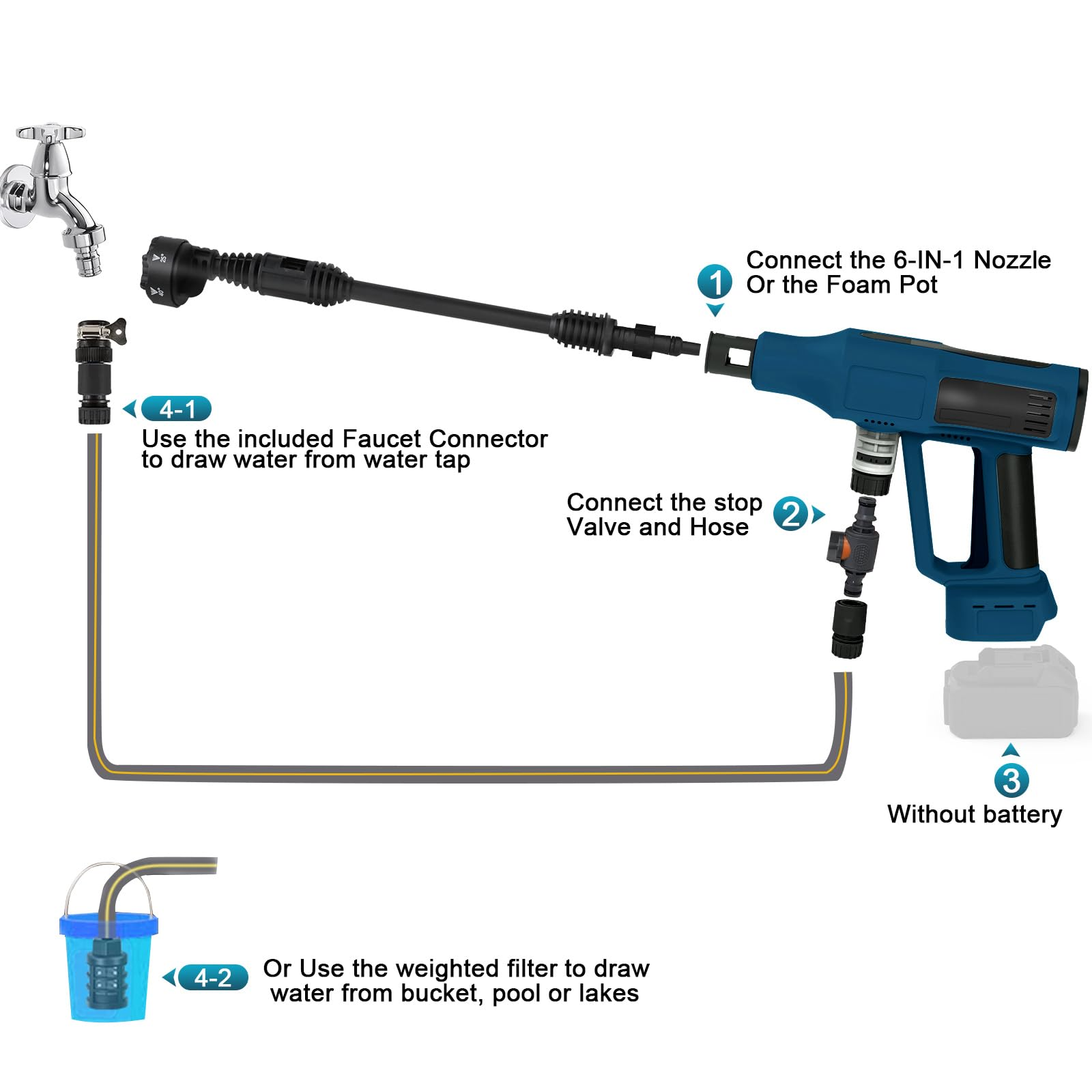 1
Connect the 6-IN-1 Nozzle
Or the Foam Pot

4-1
Use the included Faucet Connector to draw water from water tap

Connect the stop Valve and Hose
2

3
Without battery

4-2
Or Use the weighted filter to draw water from bucket, pool or lakes