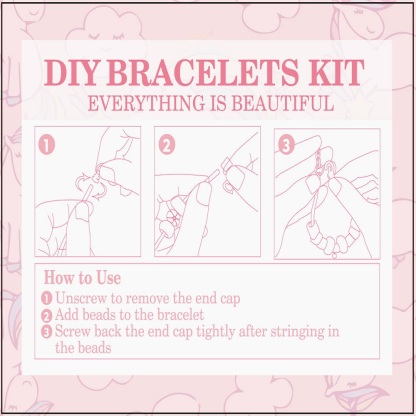 DIY BRACELETS KIT
EVERYTHING IS BEAUTIFUL

1

2

3

How to Use
1 Unscrew to remove the end cap
2 Add beads to the bracelet
3 Screw back the end cap tightly after stringing in the beads