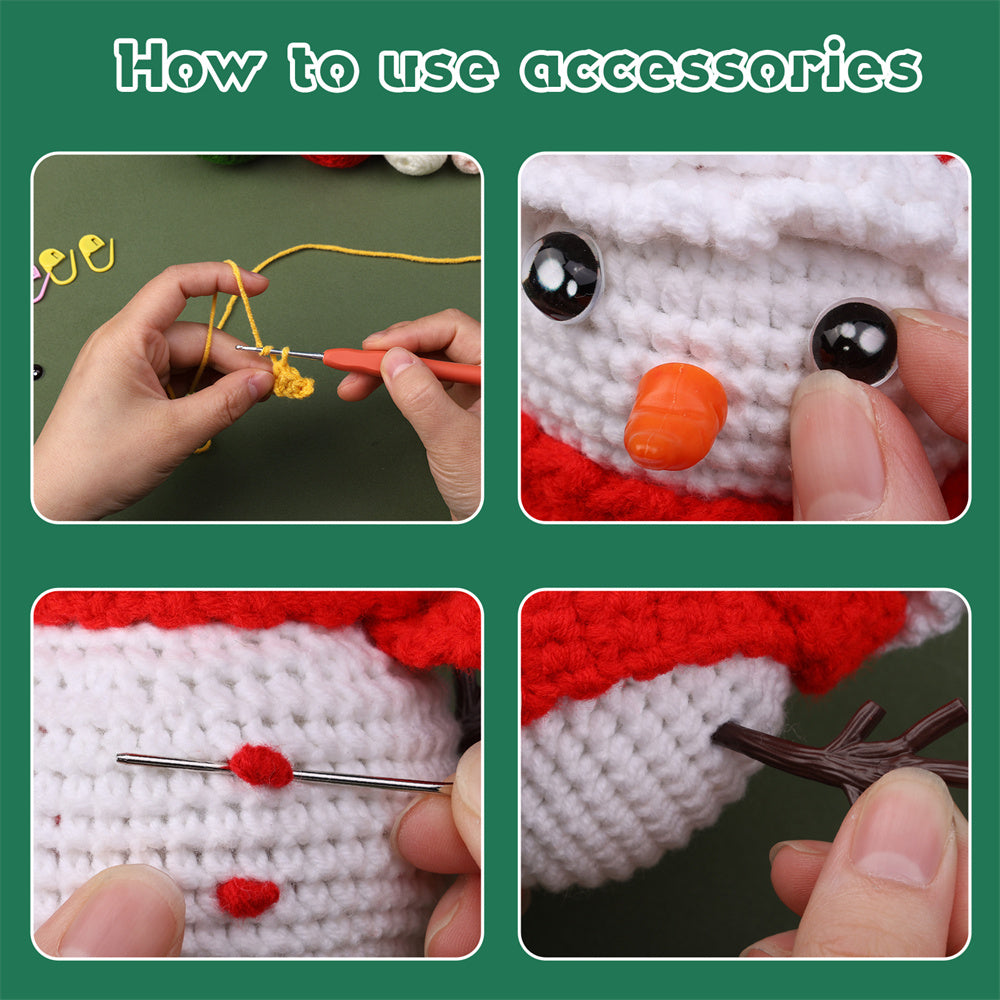 How to use accessories