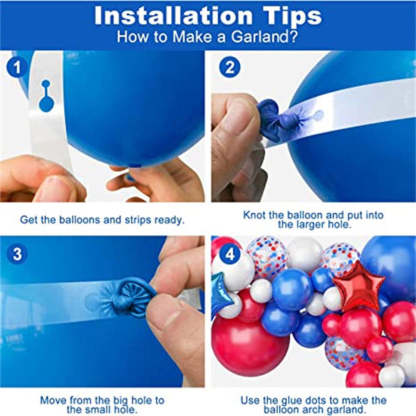 Installation Tips
How to Make a Garland?

1

Get the balloons and strips ready.

2

Knot the balloon and put into the larger hole.

3

Move from the big hole to the small hole.

4

Use the glue dots to make the balloon arch garland.