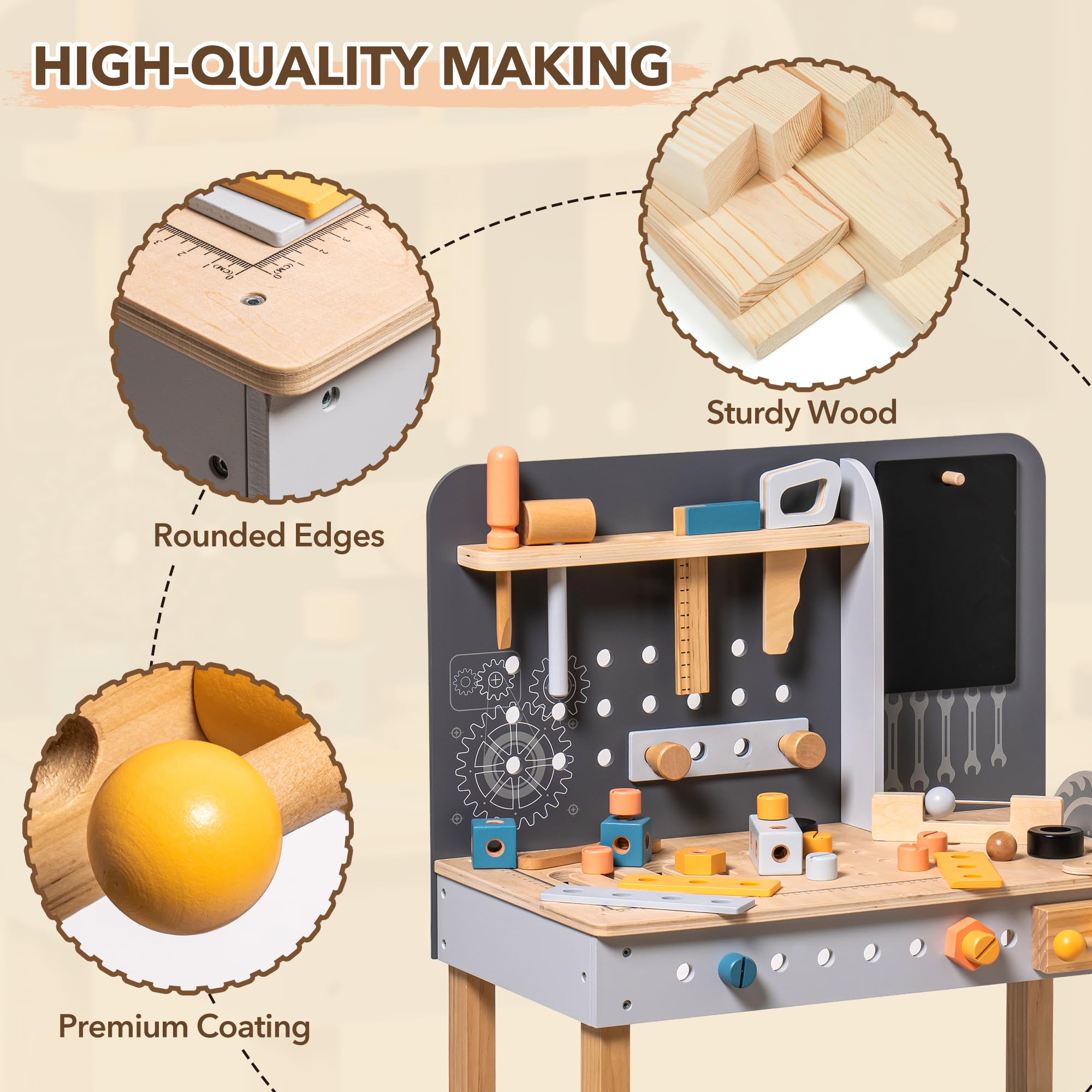 HIGH-QUALITY MAKING

Sturdy Wood

Rounded Edges

Premium Coating