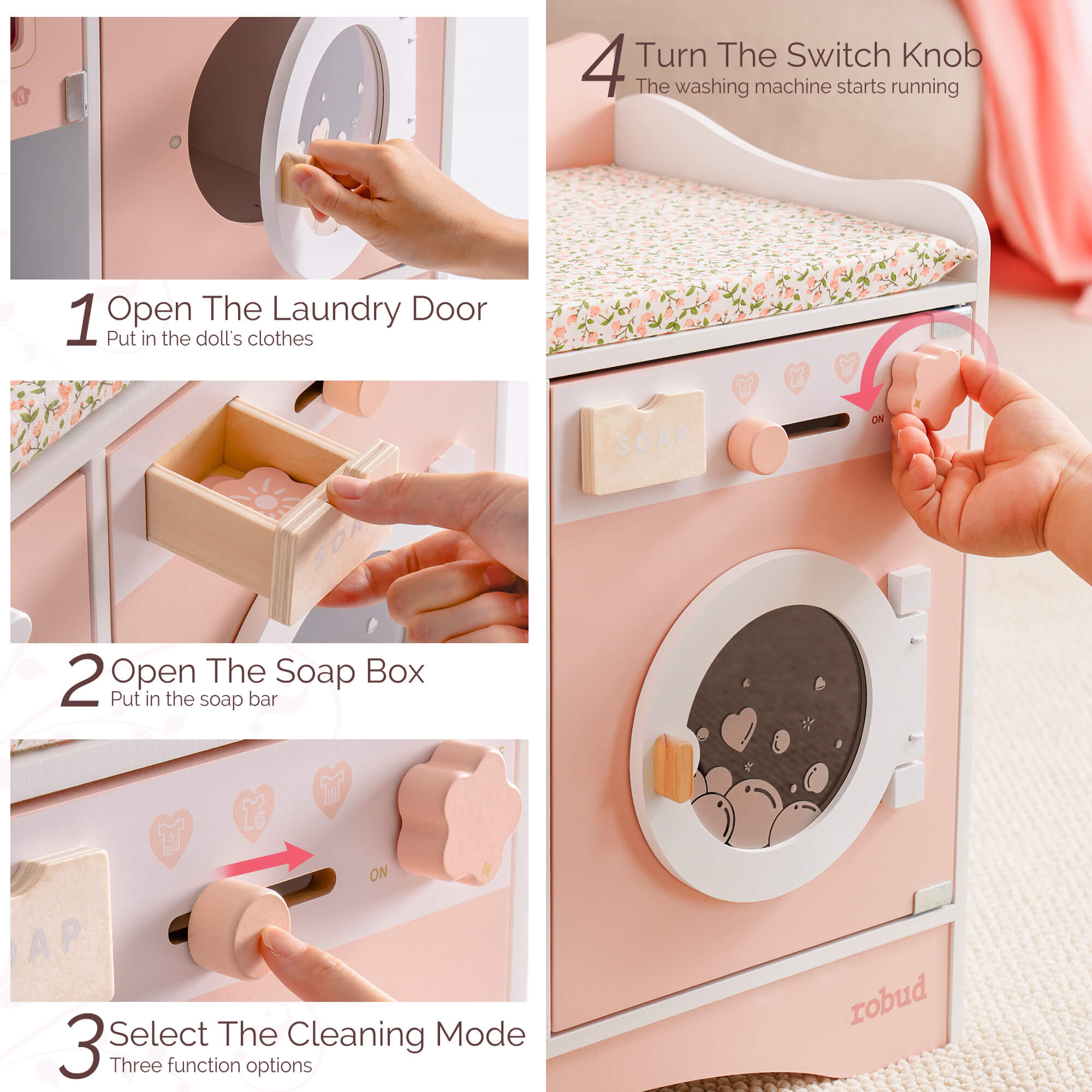 1 Open The Laundry Door
Put in the doll's clothes

2 Open The Soap Box
Put in the soap bar

ON

3 Select The Cleaning Mode
Three function options

4 Turn The Switch Knob
The washing machine starts running

SOAP

ON

robud