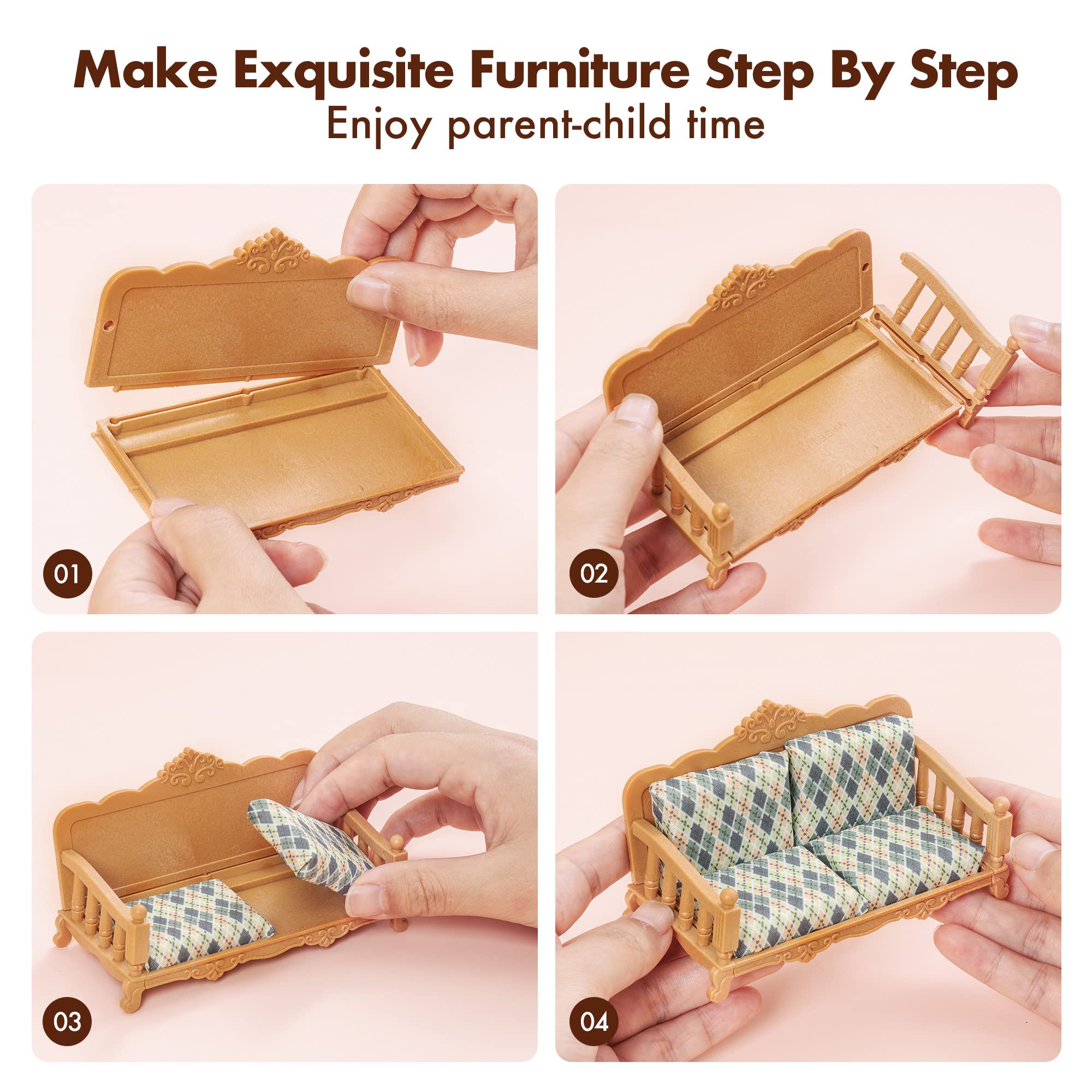 Make Exquisite Furniture Step By Step
Enjoy parent-child time

01

02

03

04