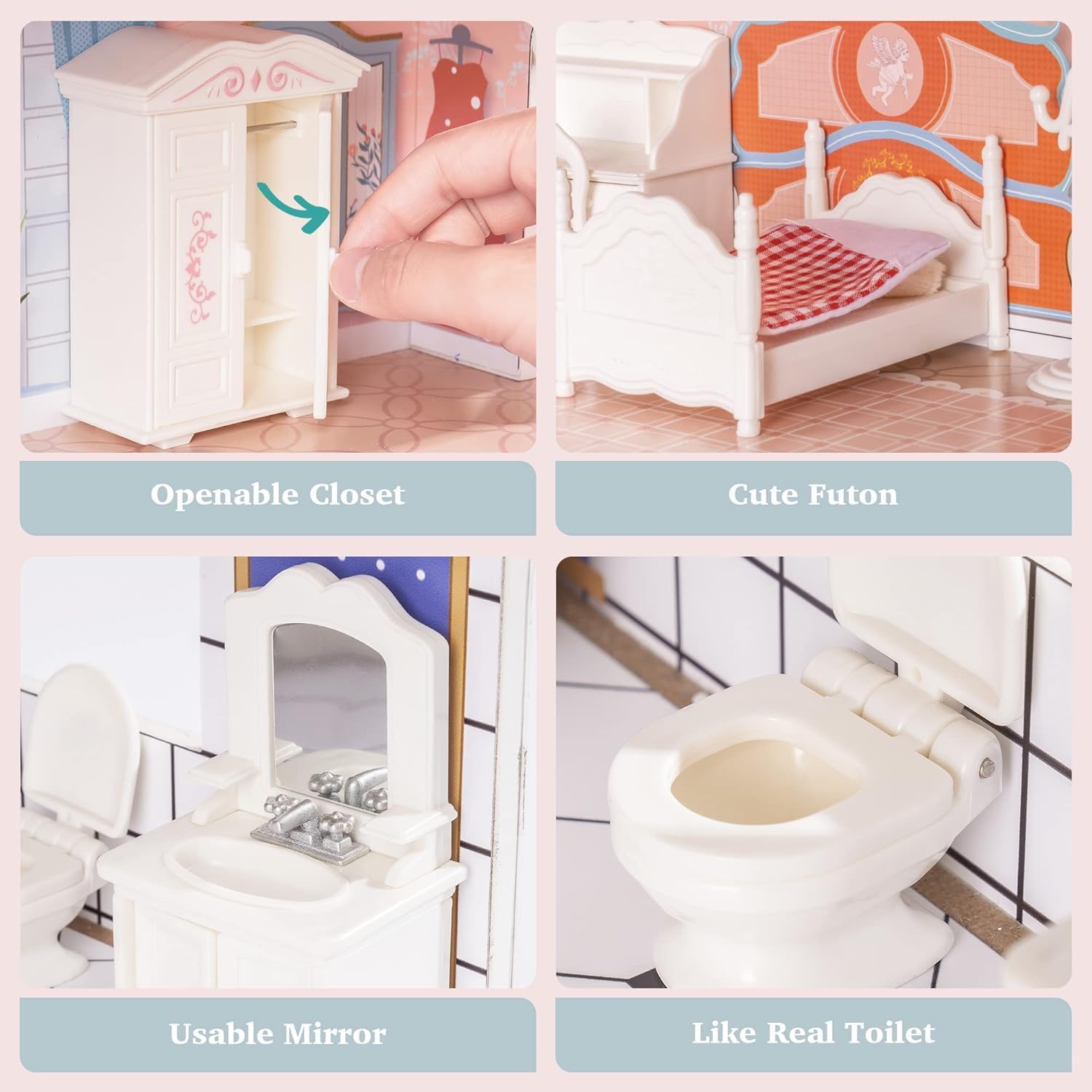 Openable Closet

Cute Futon

Usable Mirror

Like Real Toilet