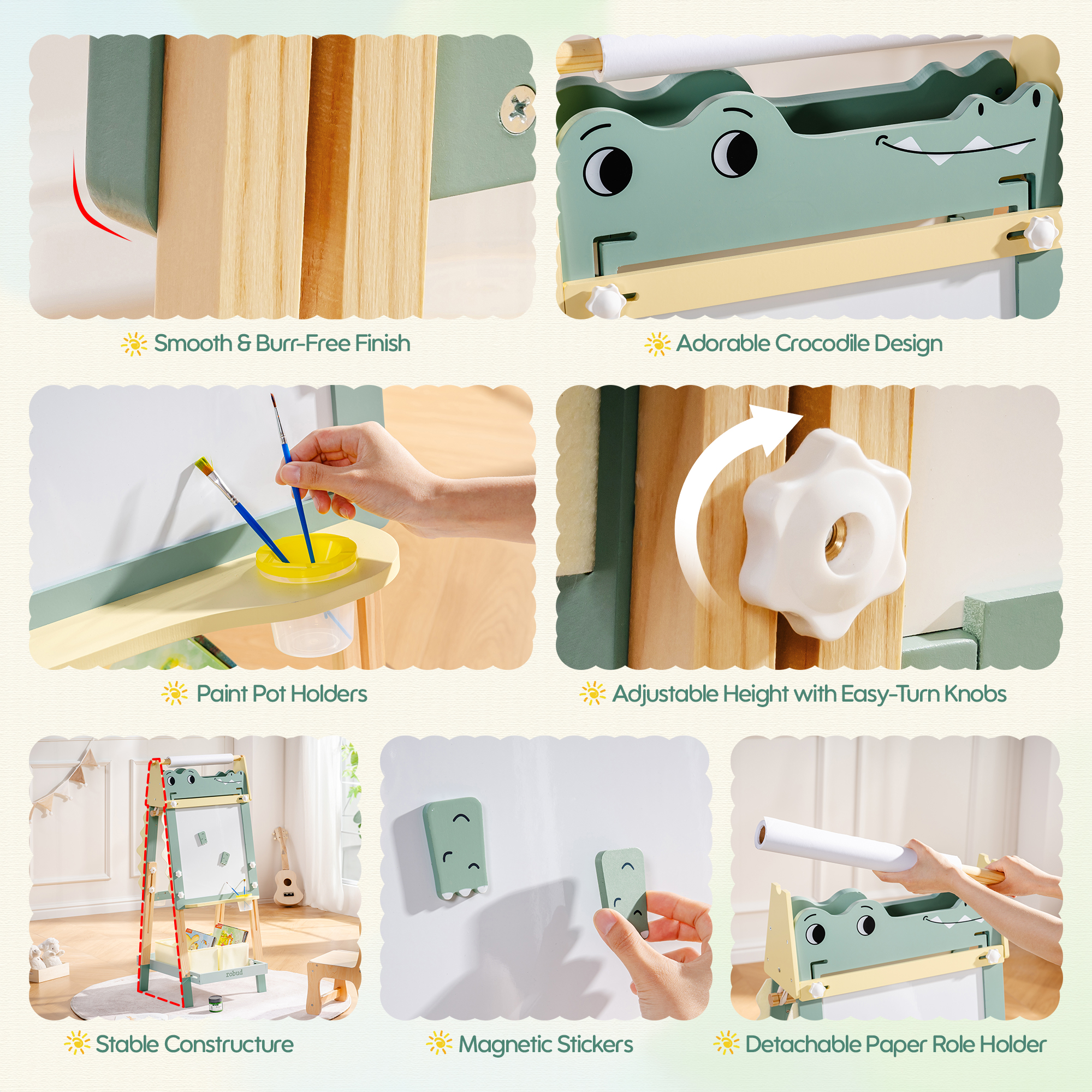 Smooth & Burr-Free Finish

Adorable Crocodile Design

Paint Pot Holders

Adjustable Height with Easy-Turn Knobs

robud

Stable Constructure

Magnetic Stickers

Detachable Paper Role Holder