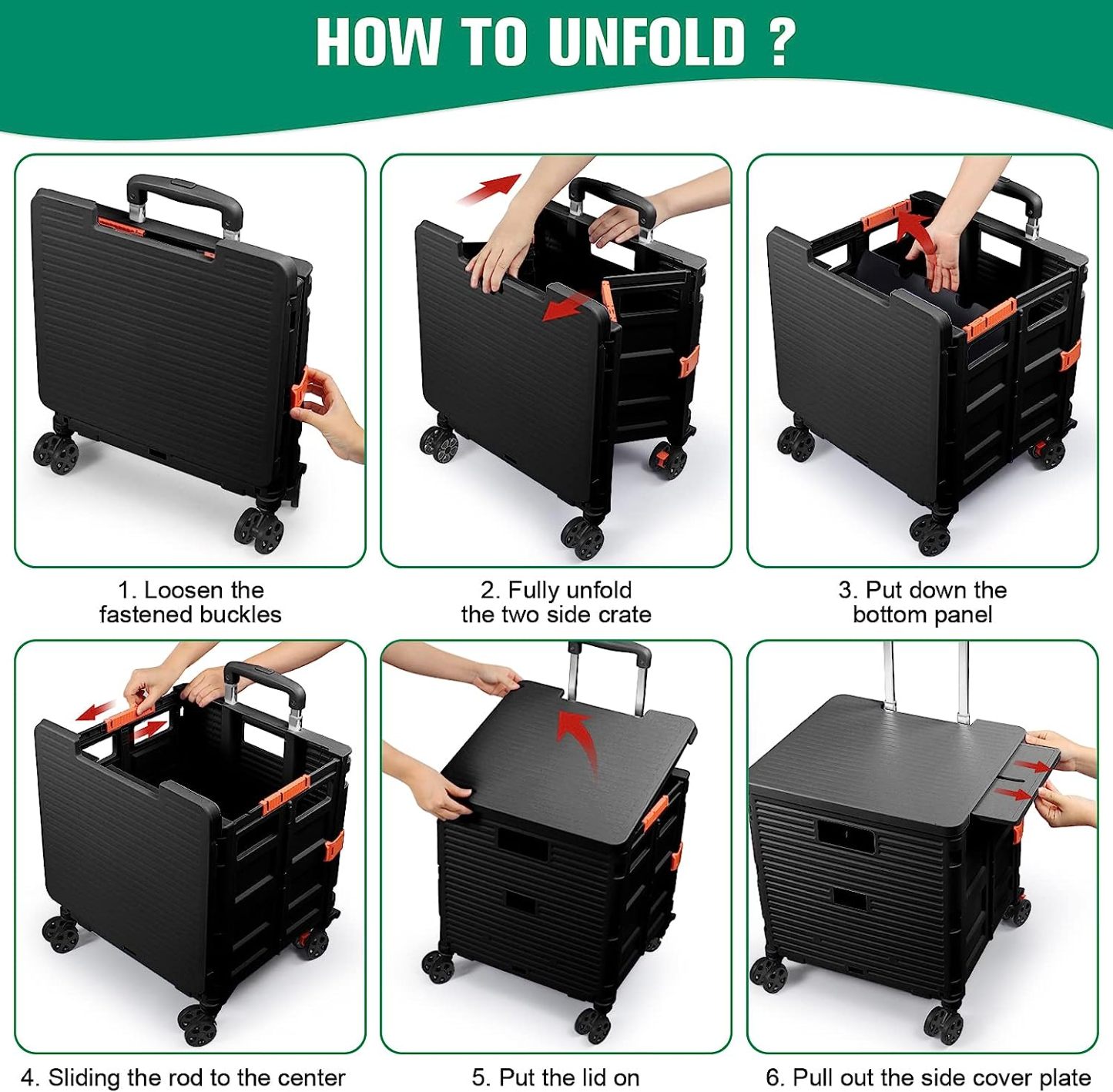 HOW TO UNFOLD ?

1. Loosen the fastened buckles

2. Fully unfold the two side crate

3. Put down the bottom panel

4. Sliding the rod to the center

5. Put the lid on

6. Pull out the side cover plate