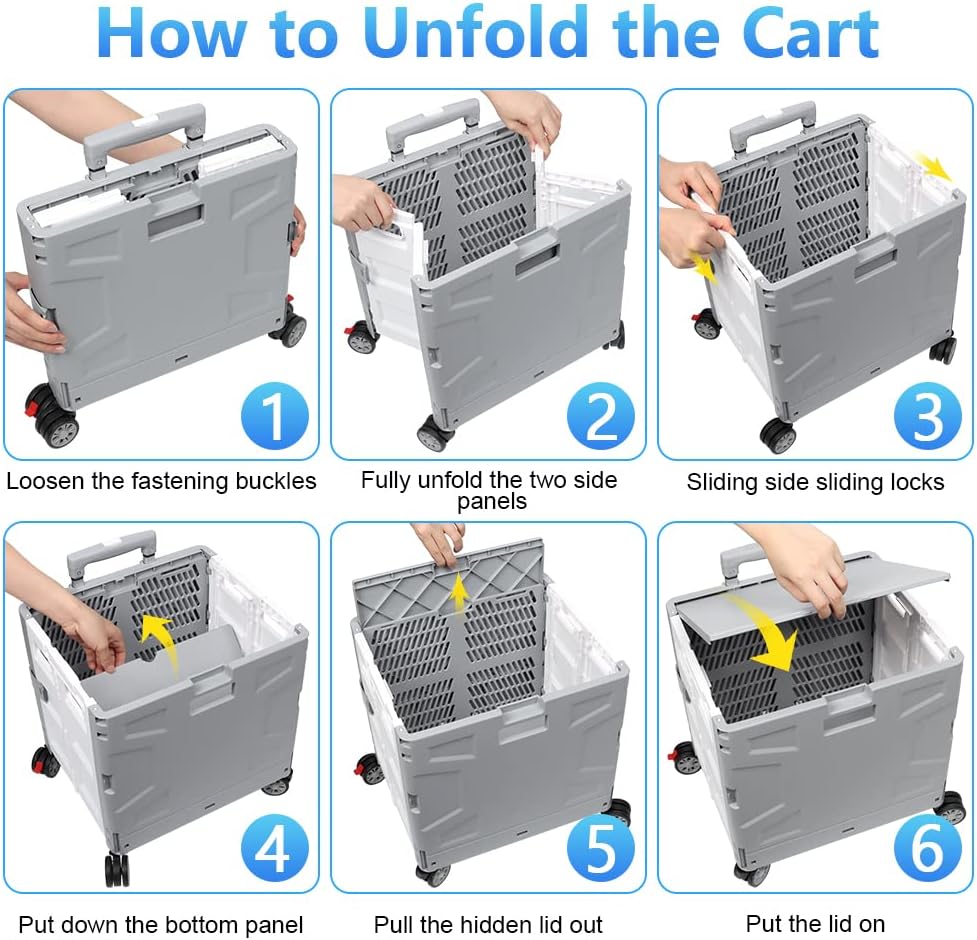 How to Unfold the Cart

1

Loosen the fastening buckles

2

Fully unfold the two side panels

3

Sliding side sliding locks

4

Put down the bottom panel

5

Pull the hidden lid out

6

Put the lid on