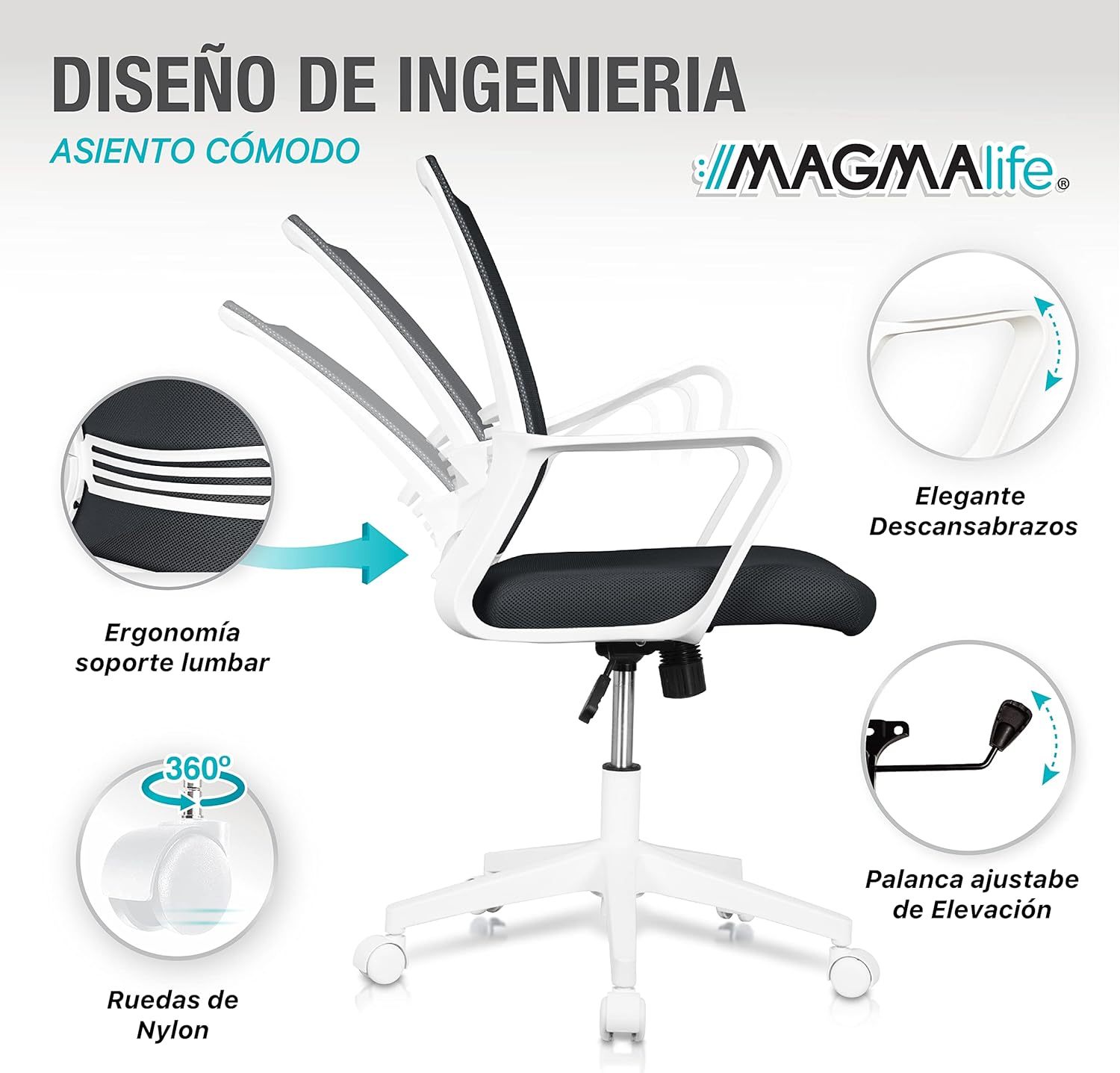 DISEÑO DE INGENIERIA

ASIENTO CÓMODO

MAGMAlife®

Elegante Descansabrazos

Ergonomía soporte lumbar

360º

Palanca ajustabe de Elevación

Ruedas de Nylon