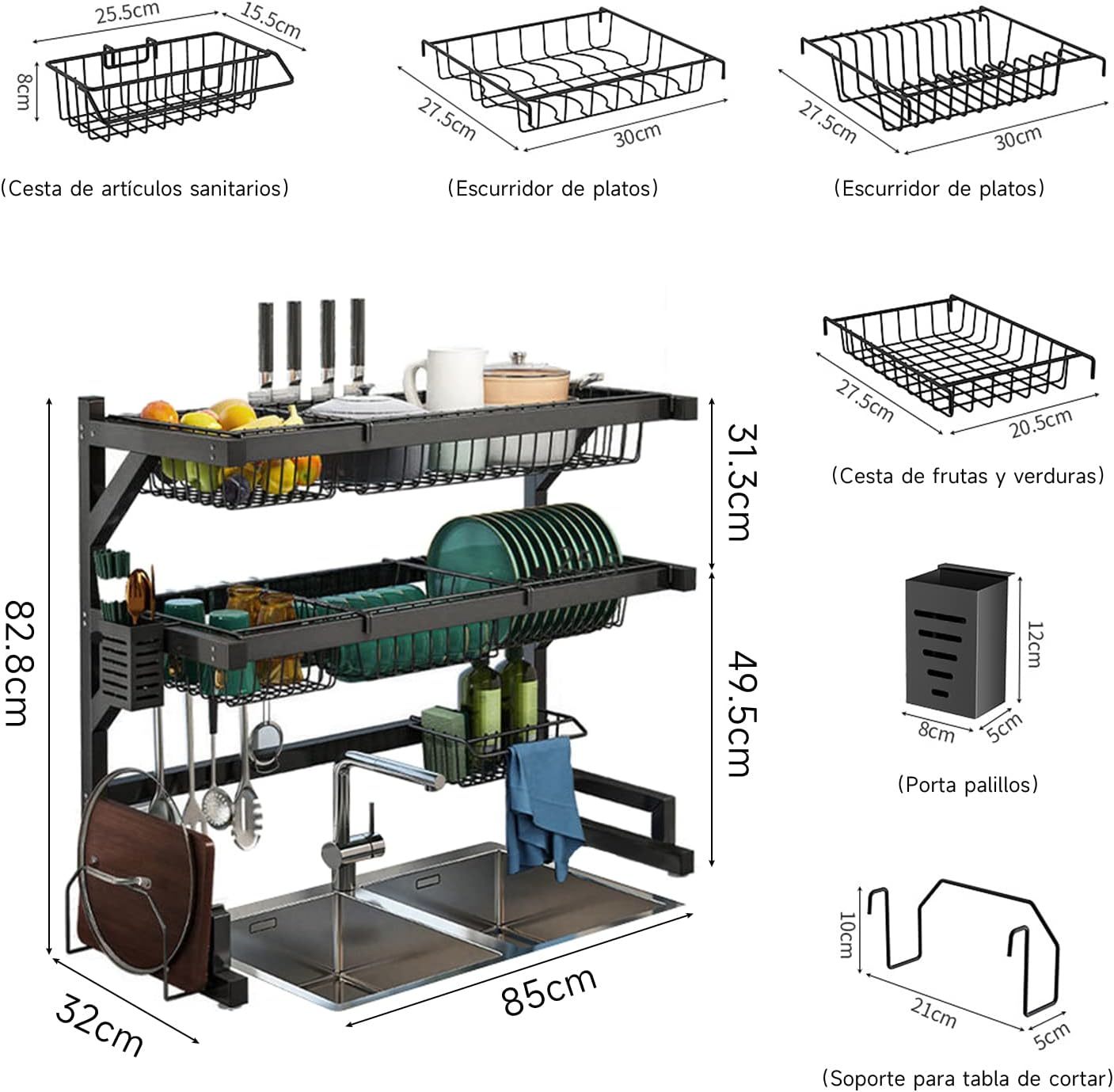 25.5cm
15.5cm
8cm
(Cesta de artículos sanitarios)

27.5cm
30cm
(Escurridor de platos)

27.5cm
30cm
(Escurridor de platos)

82.8cm
31.3cm
49.5cm
32cm
85cm

27.5cm
20.5cm
(Cesta de frutas y verduras)

12cm
8cm
5cm
(Porta palillos)

10cm
21cm
5cm
(Soporte para tabla de cortar)