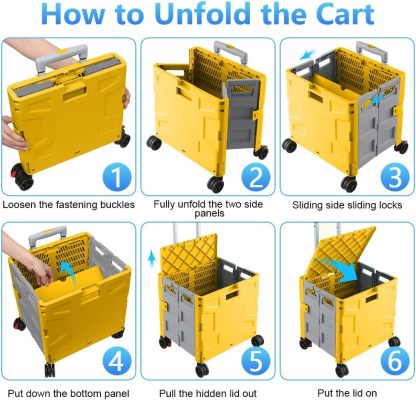 How to Unfold the Cart

1

Loosen the fastening buckles

2

Fully unfold the two side panels

3

Sliding side sliding locks

4

Put down the bottom panel

5

Pull the hidden lid out

6

Put the lid on