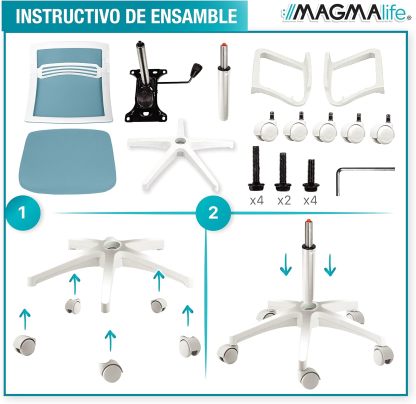 INSTRUCTIVO DE ENSAMBLE

MAGMAlife®

x4 x2 x4

1

2