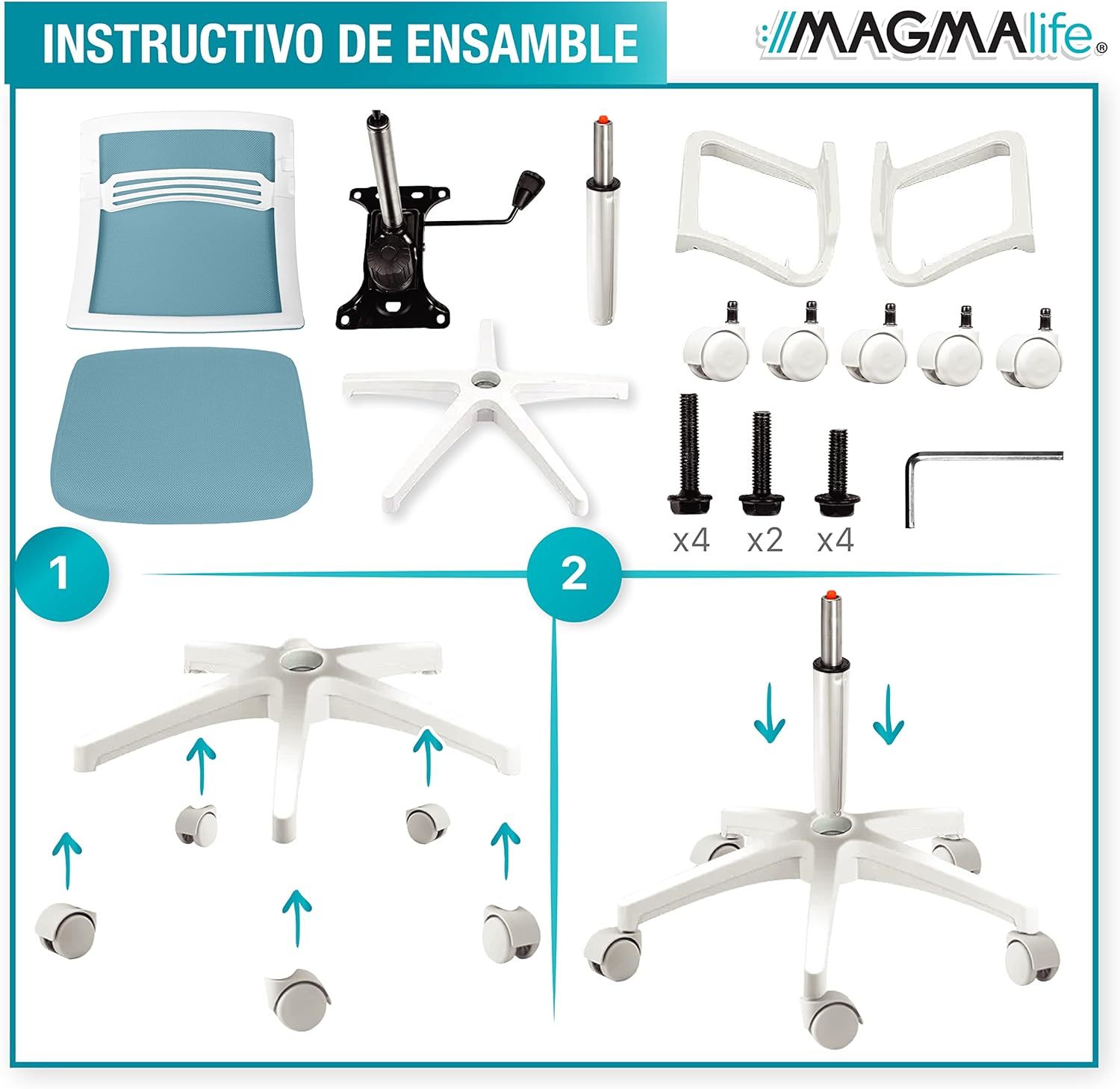 INSTRUCTIVO DE ENSAMBLE

MAGMAlife®

x4 x2 x4

1

2