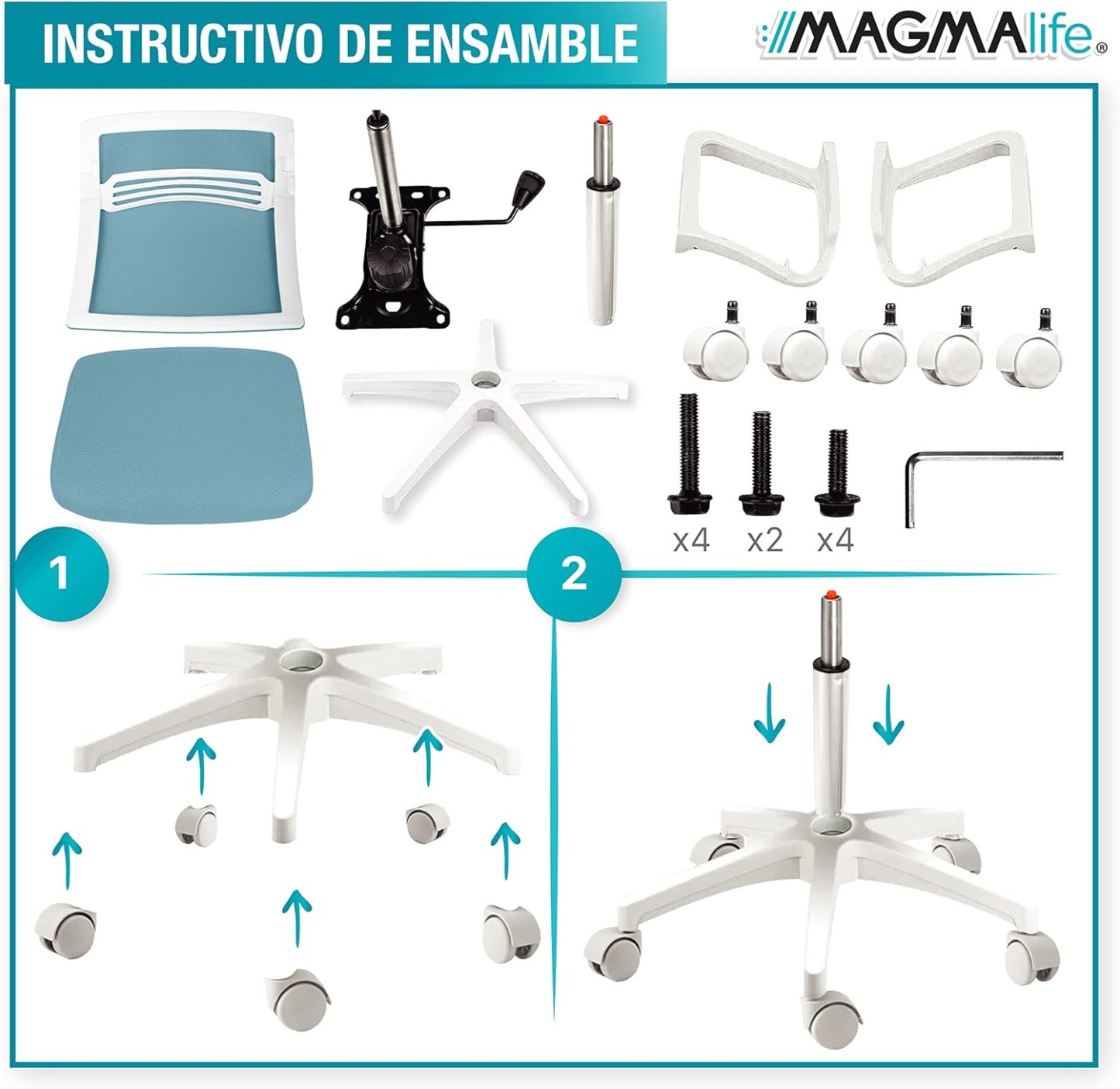 INSTRUCTIVO DE ENSAMBLE

MAGMAlife®

x4 x2 x4

1

2