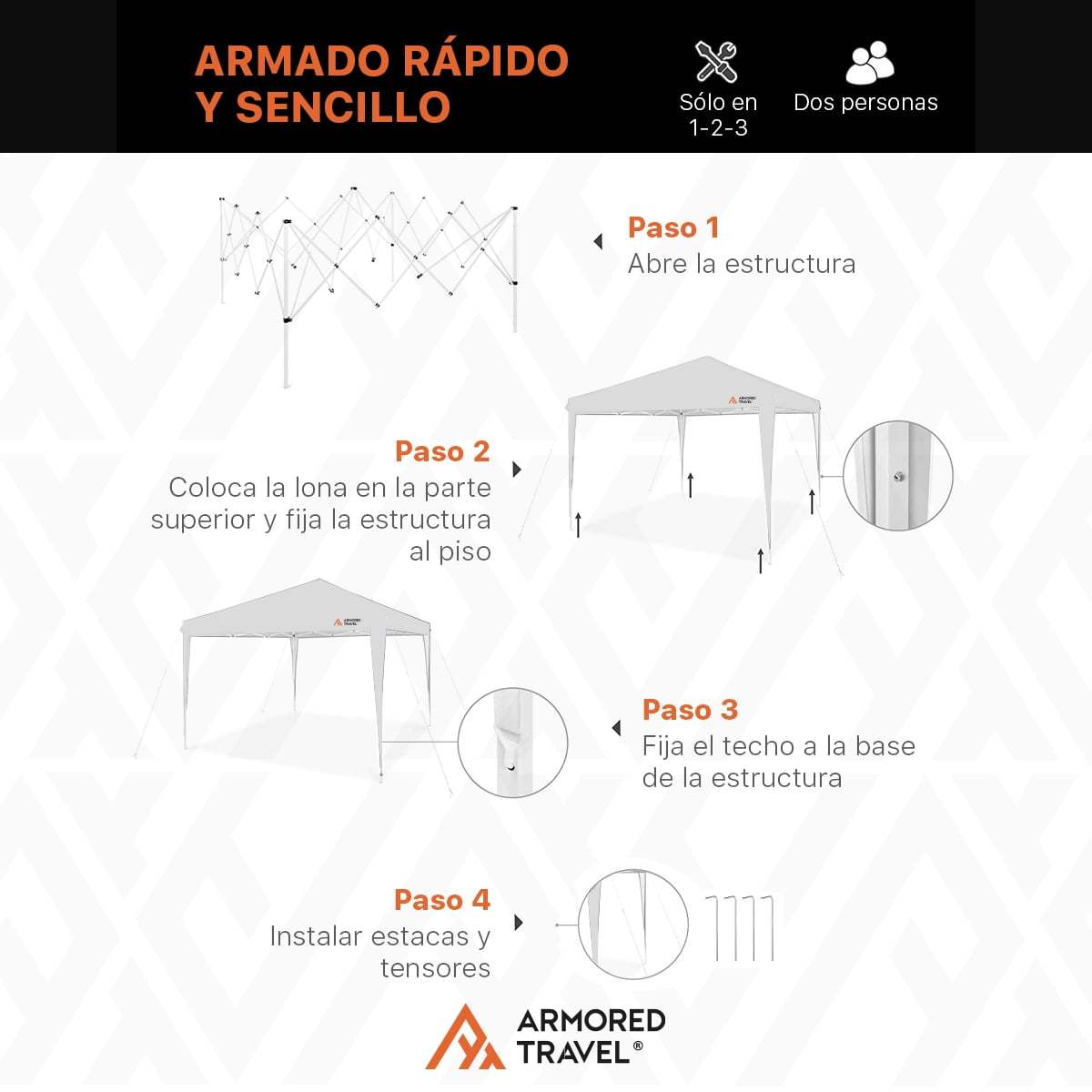 ARMADO RÁPIDO Y SENCILLO

Sólo en 1-2-3

Dos personas

Paso 1
Abre la estructura

ARMORED TRAVEL

Paso 2
Coloca la lona en la parte superior y fija la estructura al piso

ARMORED TRAVEL

Paso 3
Fija el techo a la base de la estructura

Paso 4
Instalar estacas y tensores

ARMORED TRAVEL®