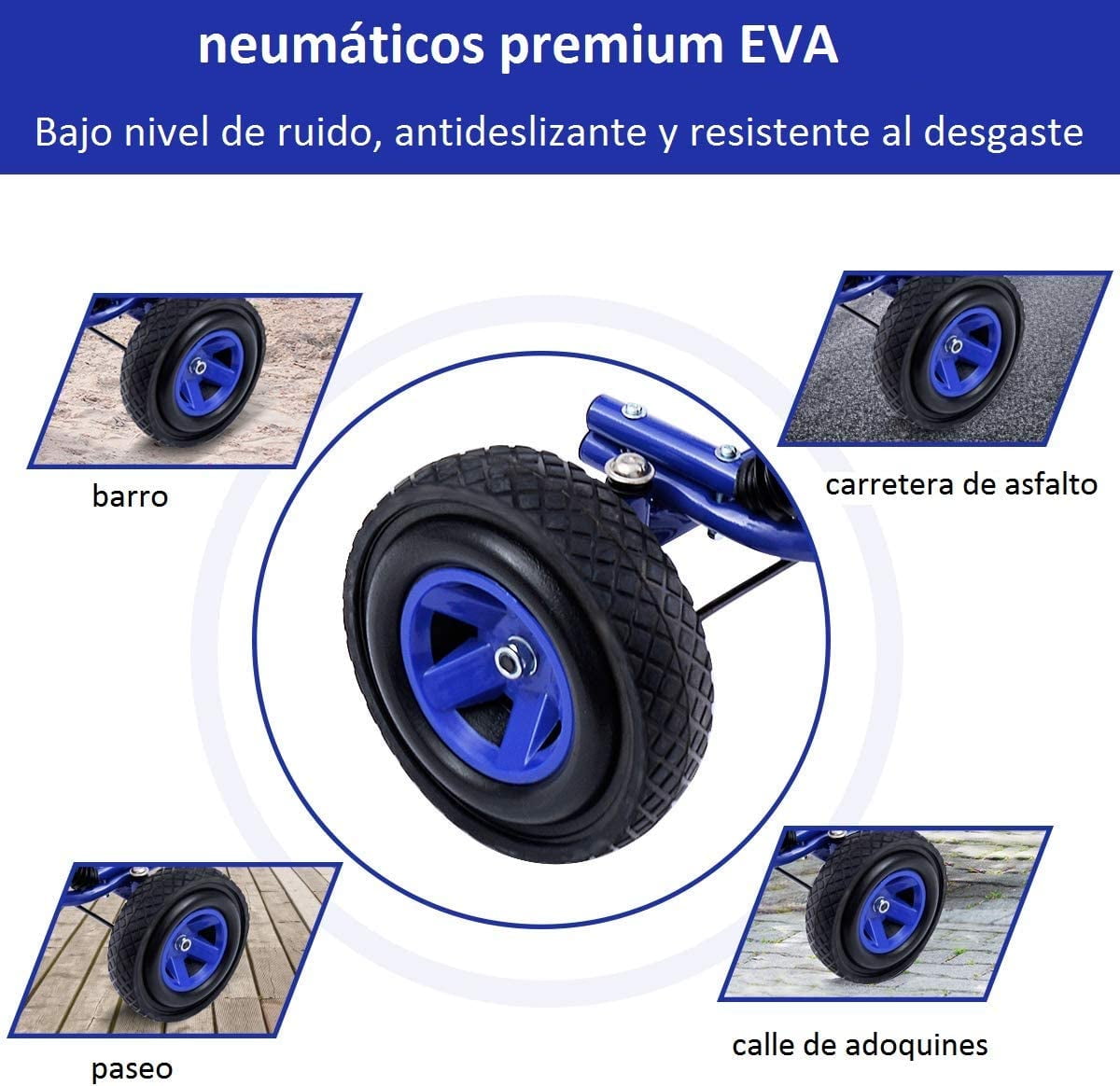 neumáticos premium EVA

Bajo nivel de ruido, antideslizante y resistente al desgaste

barro

carretera de asfalto

paseo

calle de adoquines