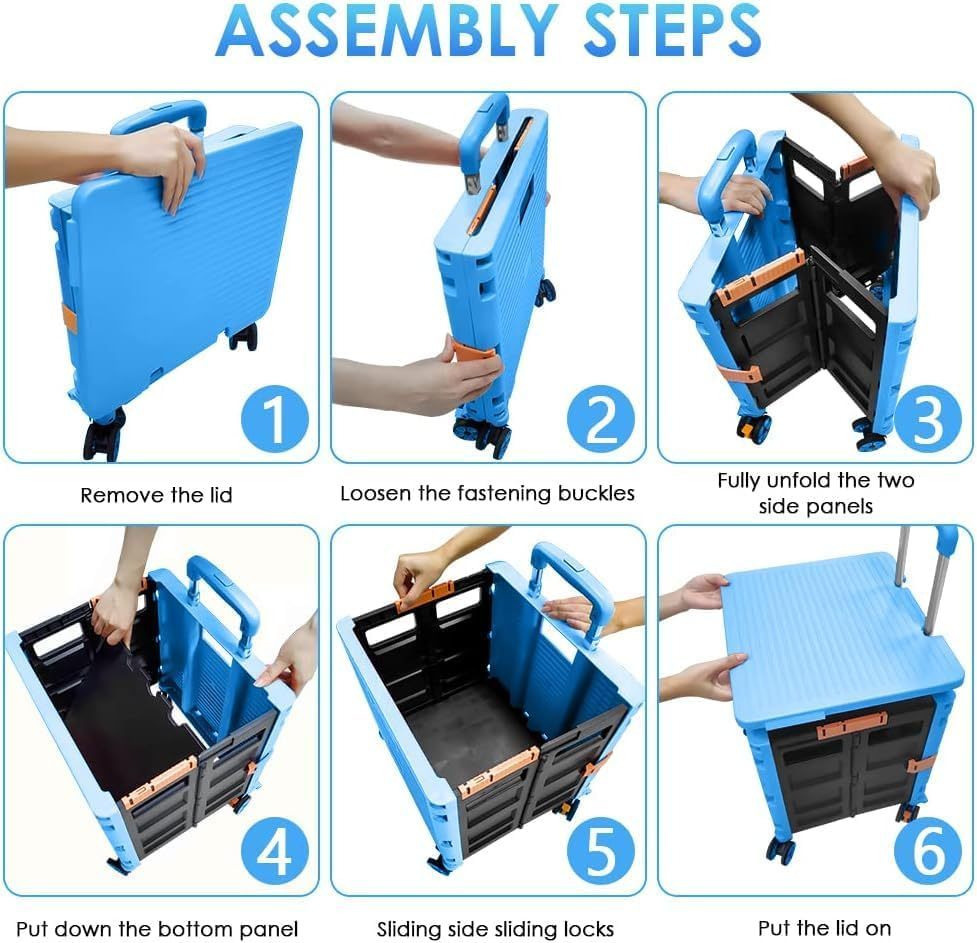 ASSEMBLY STEPS

1

Remove the lid

2

Loosen the fastening buckles

3

Fully unfold the two side panels

4

Put down the bottom panel

5

Sliding side sliding locks

6

Put the lid on