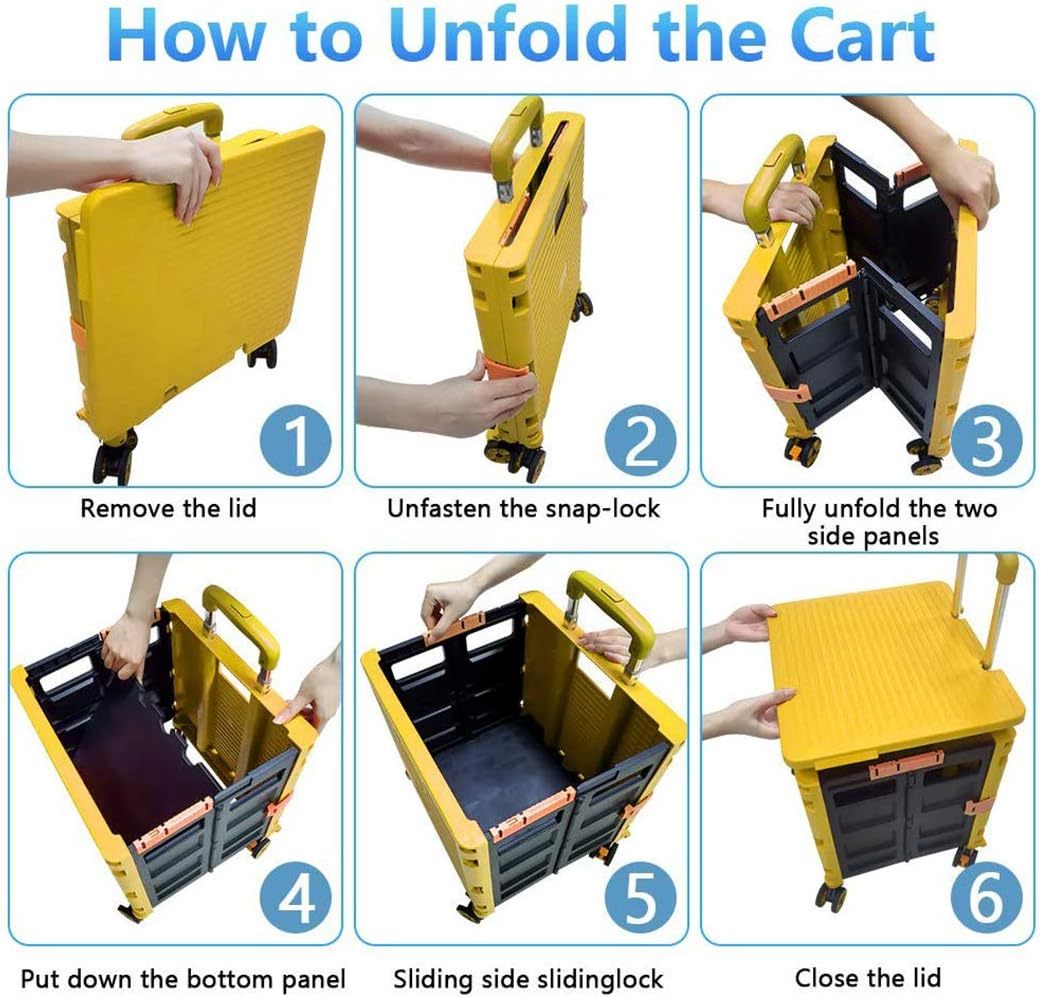 How to Unfold the Cart

1
Remove the lid

2
Unfasten the snap-lock

3
Fully unfold the two side panels

4
Put down the bottom panel

5
Sliding side slidinglock

6
Close the lid