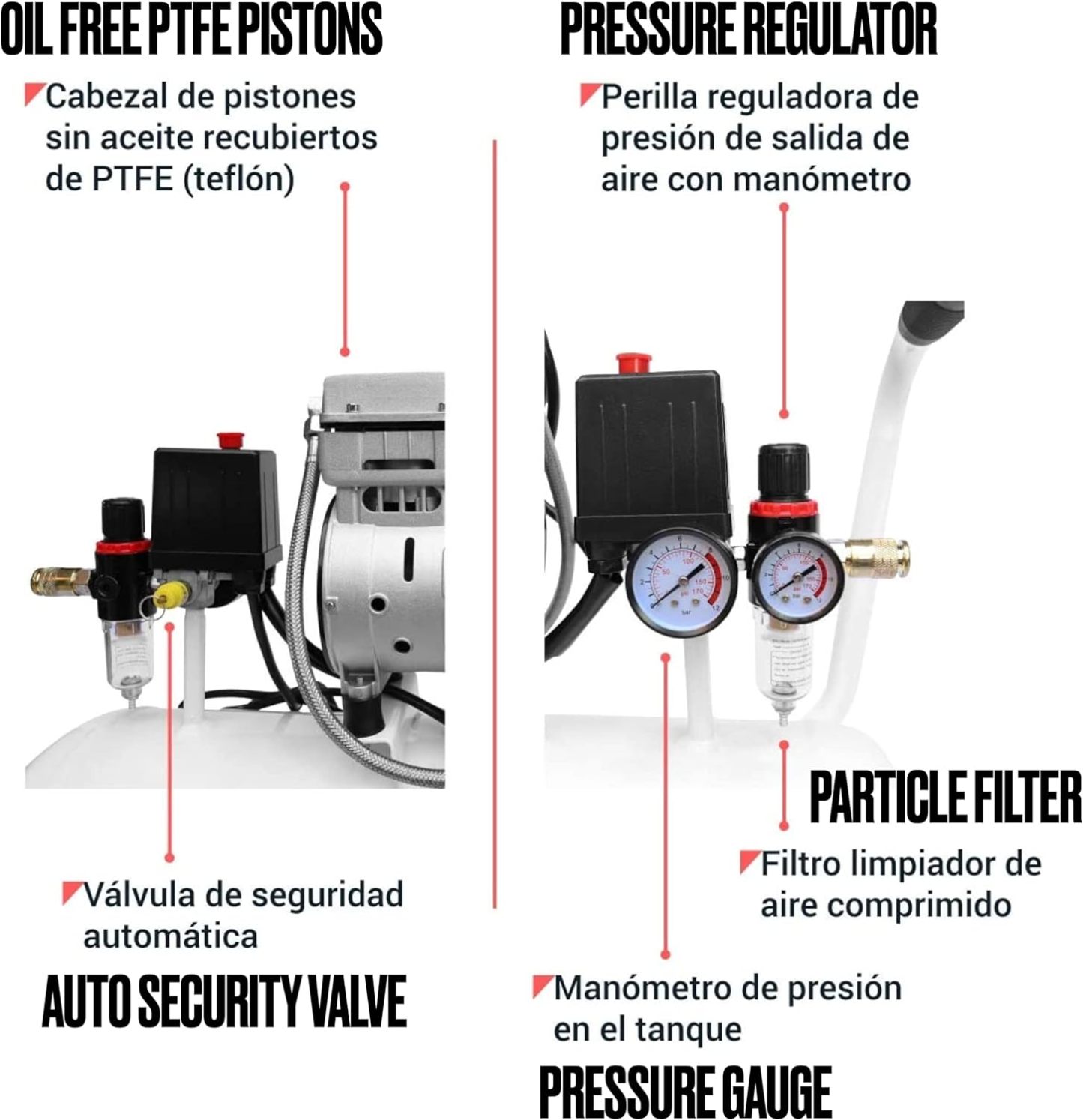 OIL FREE PTFE PISTONS

Cabezal de pistones sin aceite recubiertos de PTFE (teflón)

Válvula de seguridad automática

AUTO SECURITY VALVE

PRESSURE REGULATOR

Perilla reguladora de presión de salida de aire con manómetro

PARTICLE FILTER

Filtro limpiador de aire comprimido

Manómetro de presión en el tanque

PRESSURE GAUGE