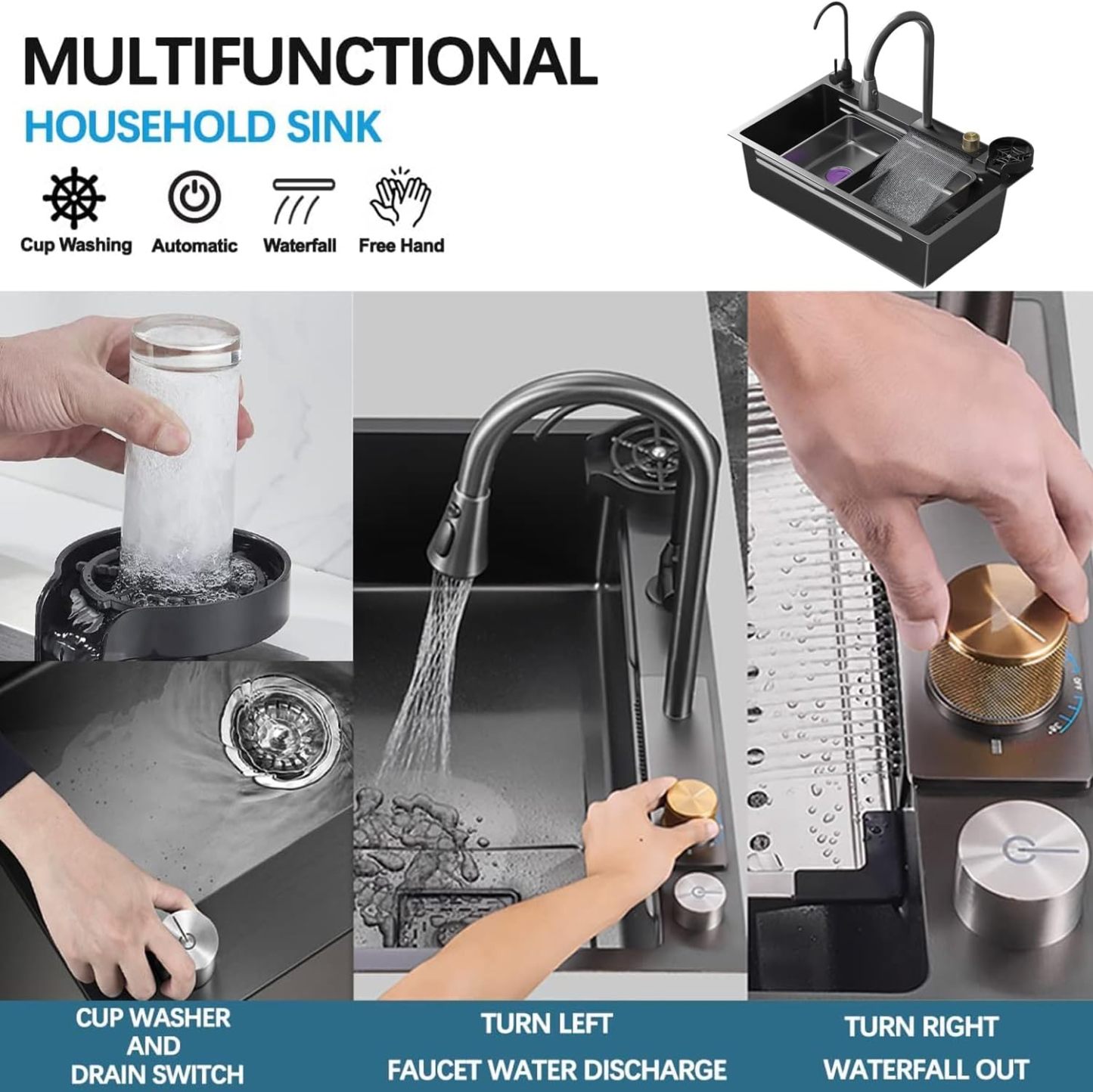 MULTIFUNCTIONAL
HOUSEHOLD SINK

Cup Washing Automatic Waterfall Free Hand

CUP WASHER AND DRAIN SWITCH

TURN LEFT
FAUCET WATER DISCHARGE

TURN RIGHT
WATERFALL OUT