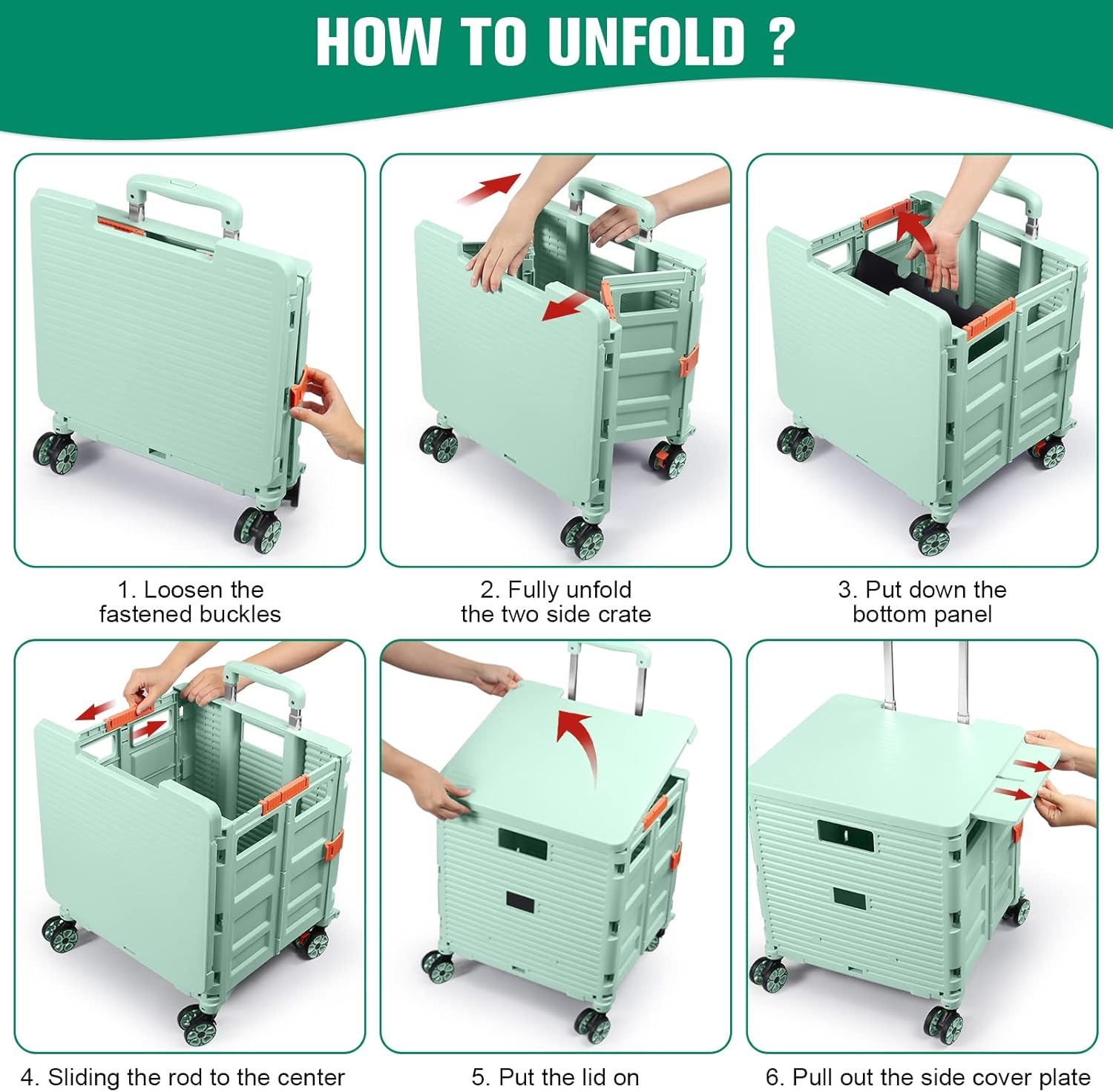 HOW TO UNFOLD ?

1. Loosen the fastened buckles

2. Fully unfold the two side crate

3. Put down the bottom panel

4. Sliding the rod to the center

5. Put the lid on

6. Pull out the side cover plate