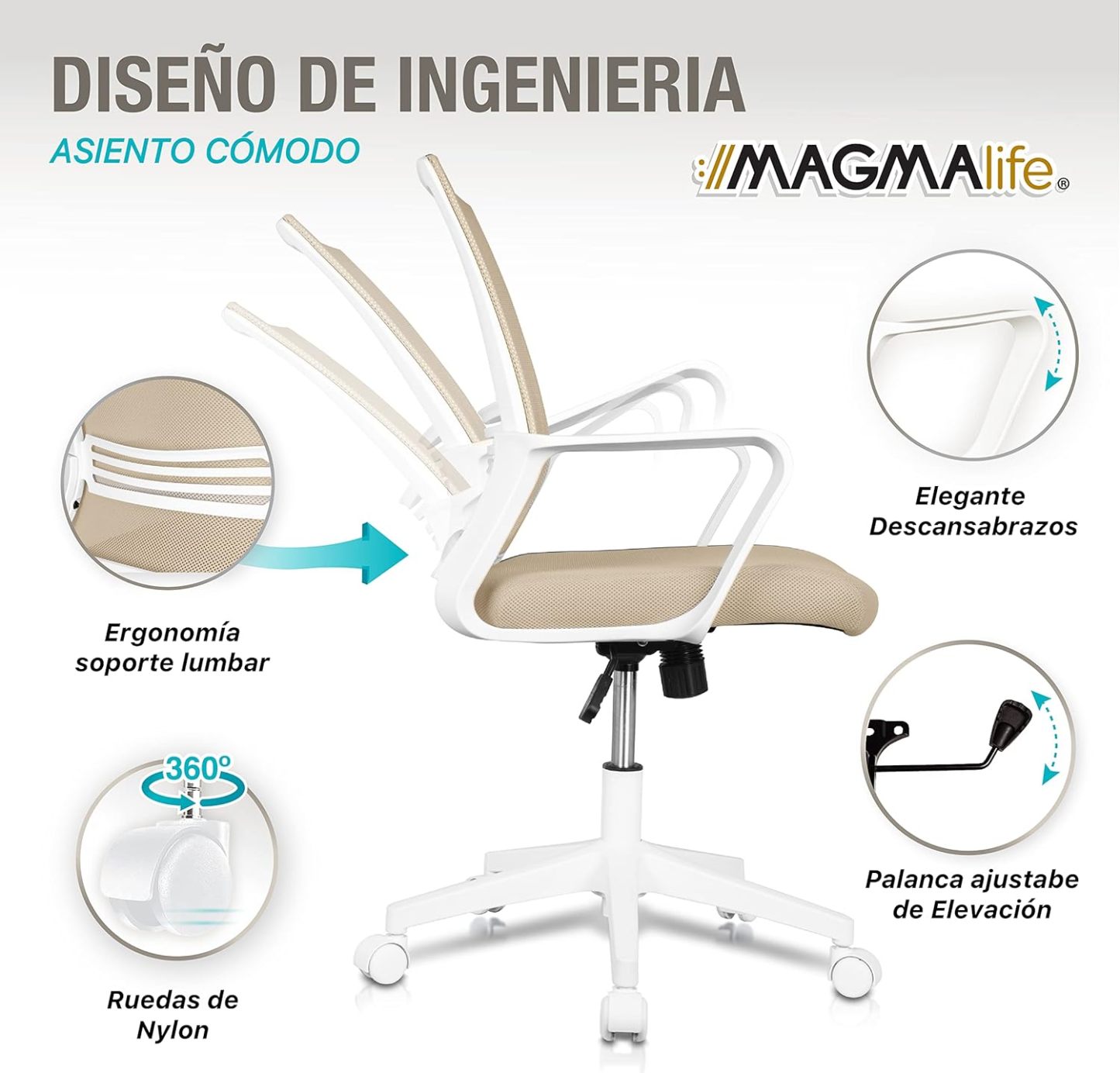 DISEÑO DE INGENIERIA
ASIENTO CÓMODO

MAGMAlife®

Elegante Descansabrazos

Ergonomía soporte lumbar

360º

Palanca ajustabe de Elevación

Ruedas de Nylon