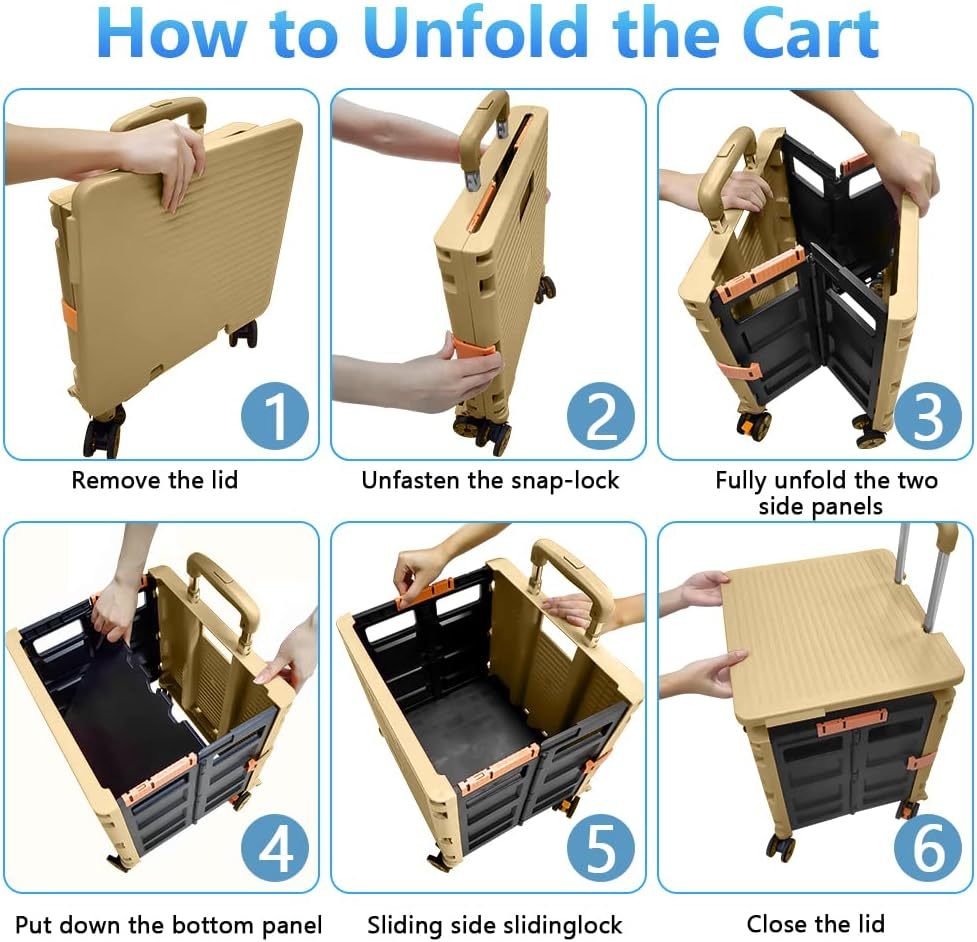 How to Unfold the Cart

1

Remove the lid

2

Unfasten the snap-lock

3

Fully unfold the two side panels

4

Put down the bottom panel

5

Sliding side slidinglock

6

Close the lid