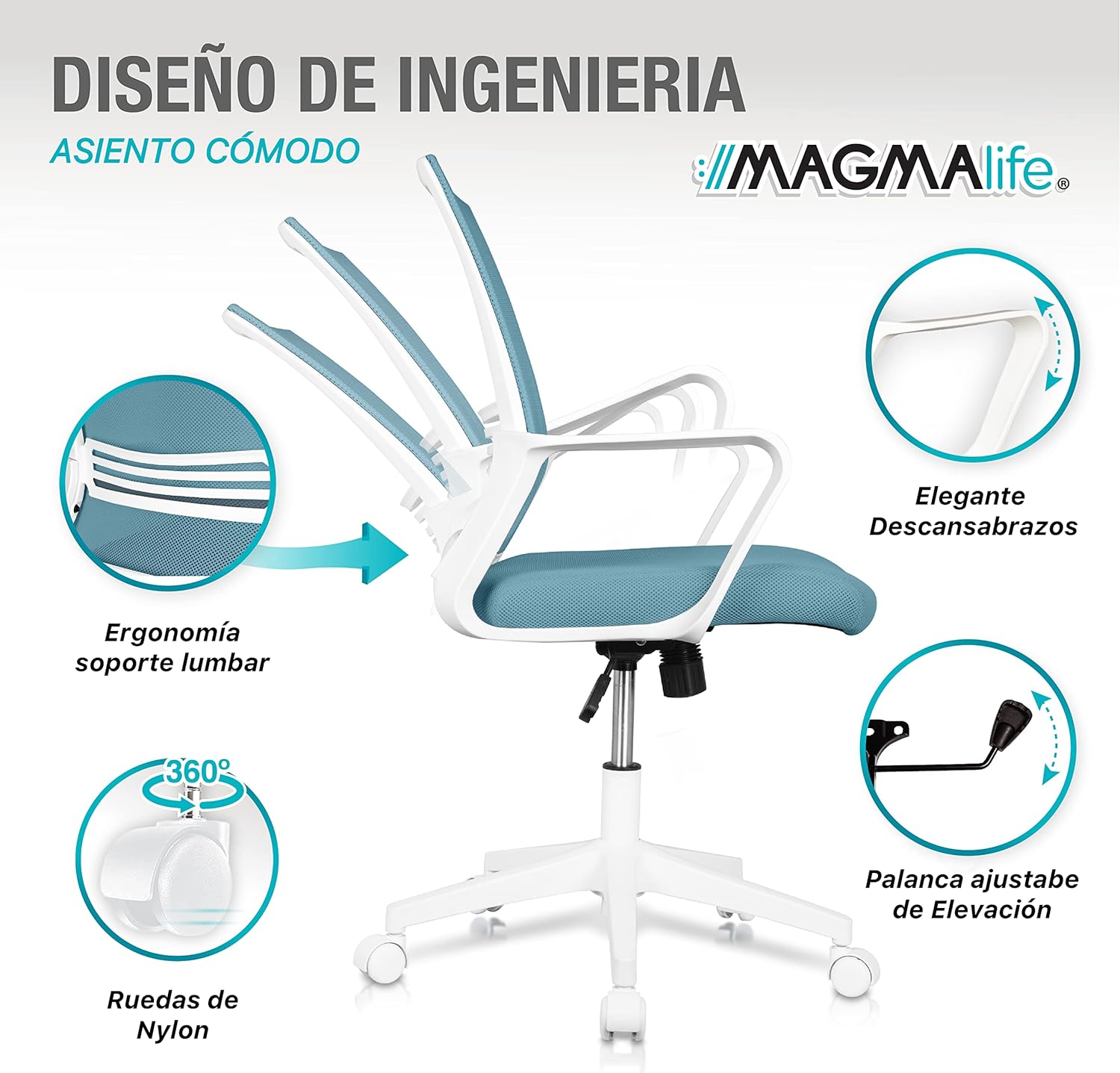 DISEÑO DE INGENIERIA

ASIENTO CÓMODO

MAGMAlife®

Elegante Descansabrazos

Ergonomía soporte lumbar

360º

Palanca ajustabe de Elevación

Ruedas de Nylon